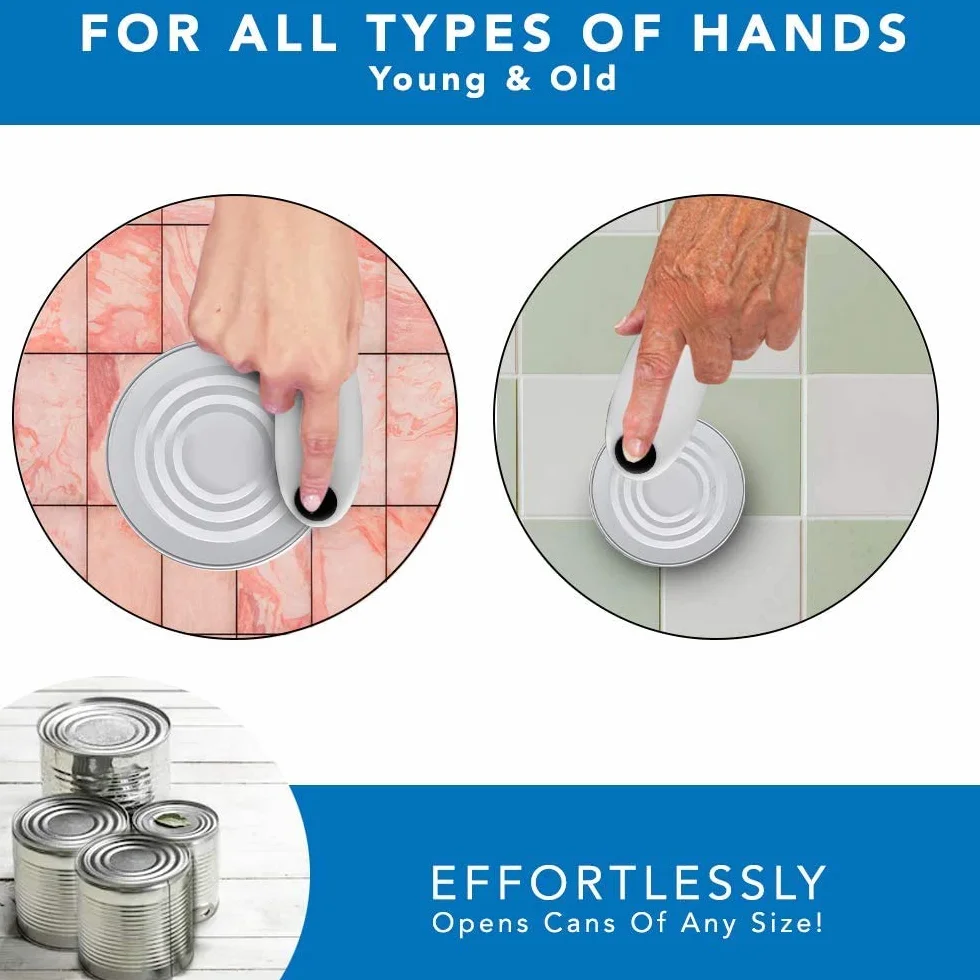 FOR ALL TYPES OF HANDS
Young & Old

EFFORTLESSLY
Opens Cans Of Any Size!