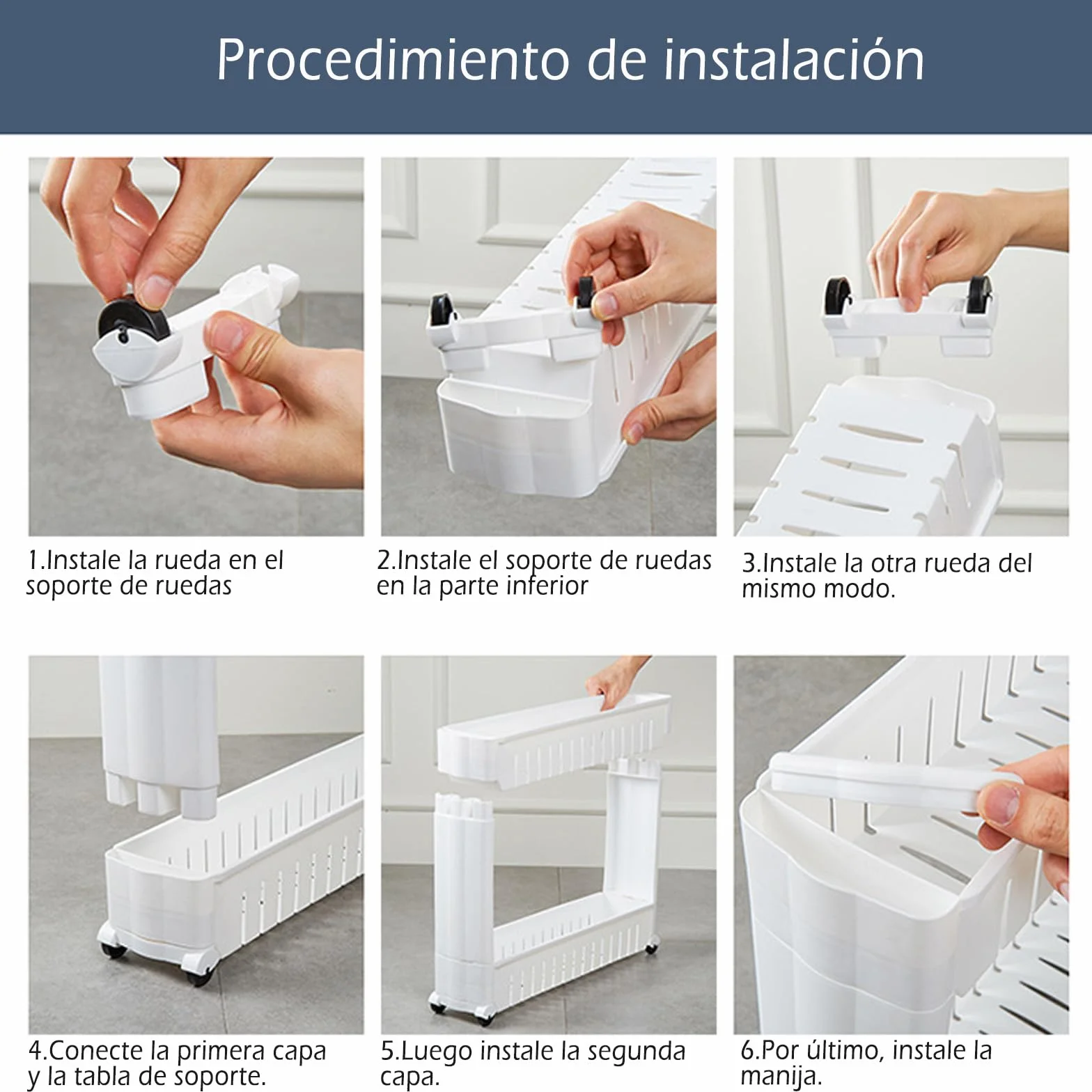 Procedimiento de instalación

1.Instale la rueda en el soporte de ruedas

2.Instale el soporte de ruedas en la parte inferior

3.Instale la otra rueda del mismo modo.

4.Conecte la primera capa y la tabla de soporte.

5.Luego instale la segunda capa.

6.Por último, instale la manija.