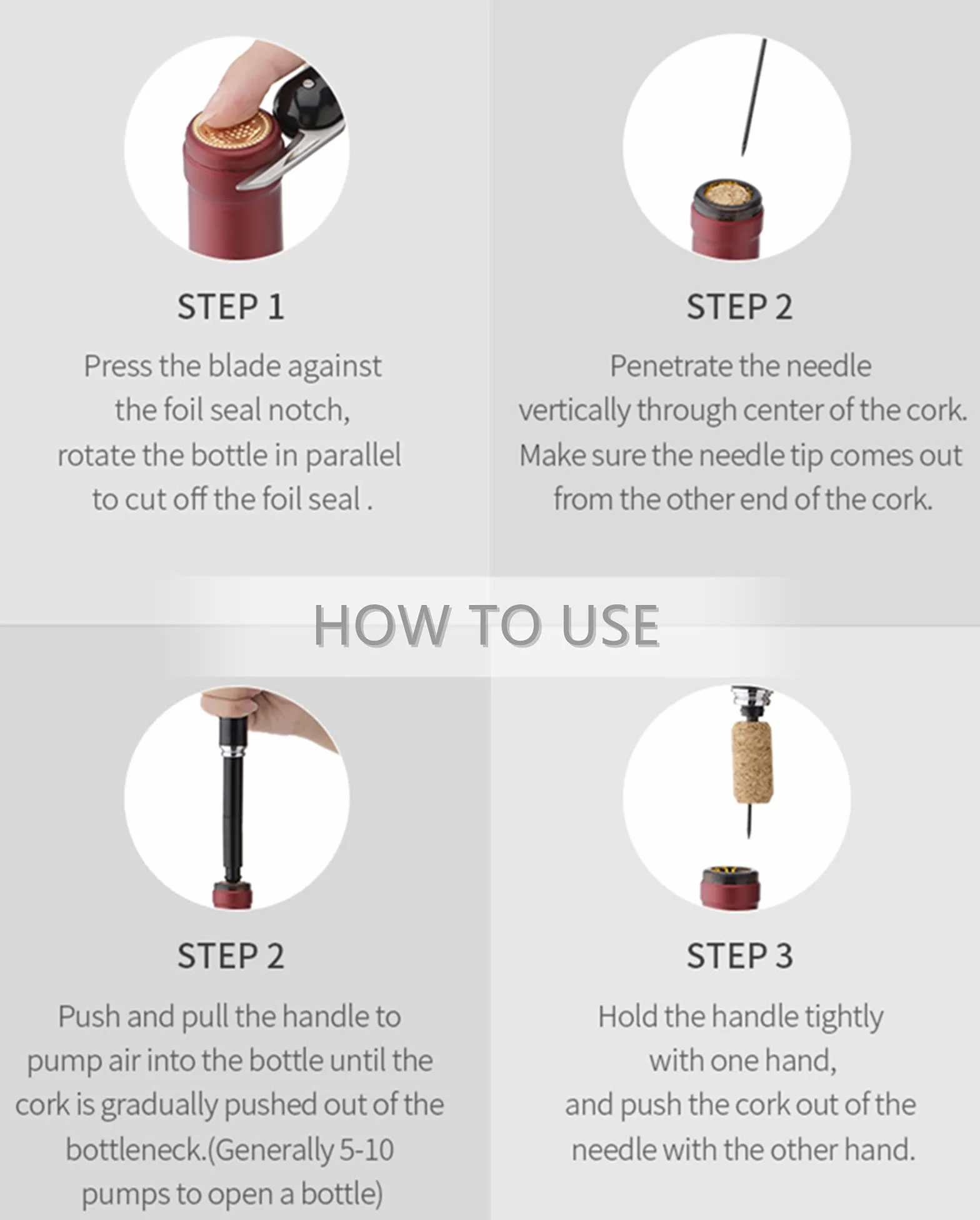 STEP 1

Press the blade against the foil seal notch, rotate the bottle in parallel to cut off the foil seal .

STEP 2

Penetrate the needle vertically through center of the cork. Make sure the needle tip comes out from the other end of the cork.

HOW TO USE

STEP 2

Push and pull the handle to pump air into the bottle until the cork is gradually pushed out of the bottleneck.(Generally 5-10 pumps to open a bottle)

STEP 3

Hold the handle tightly with one hand, and push the cork out of the needle with the other hand.