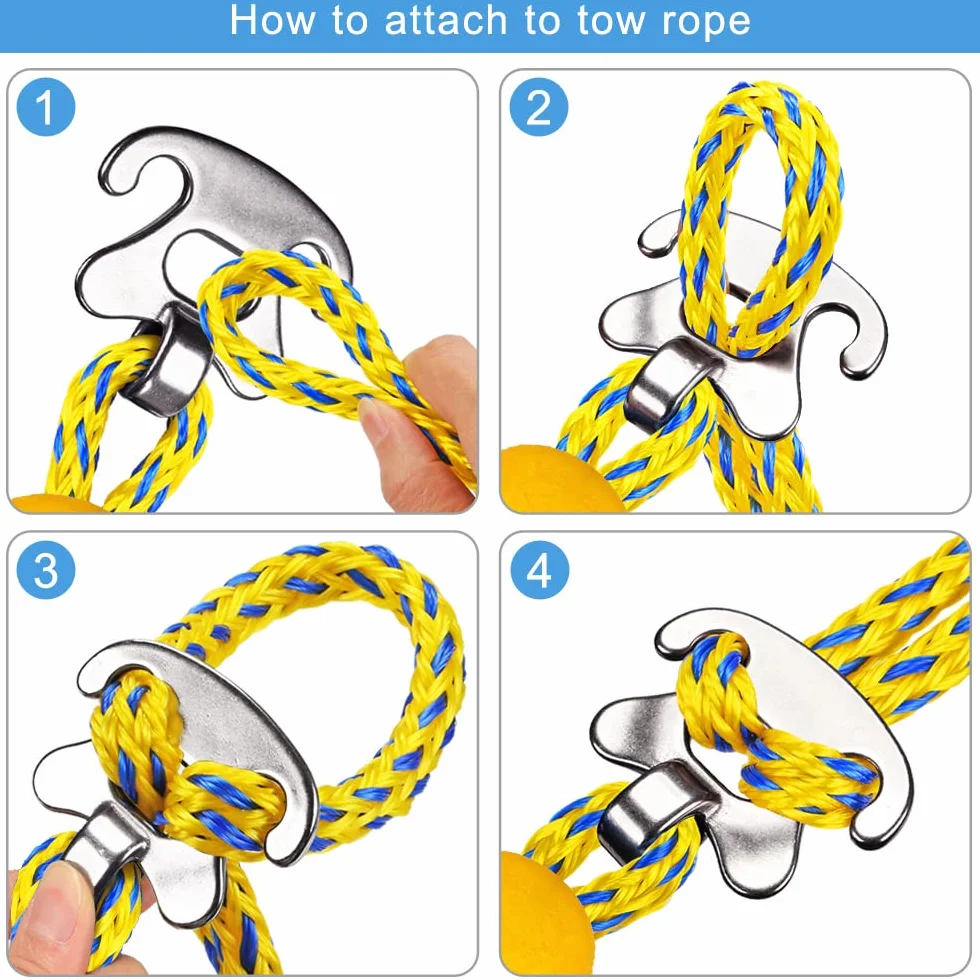 How to attach to tow rope

1

2

3

4