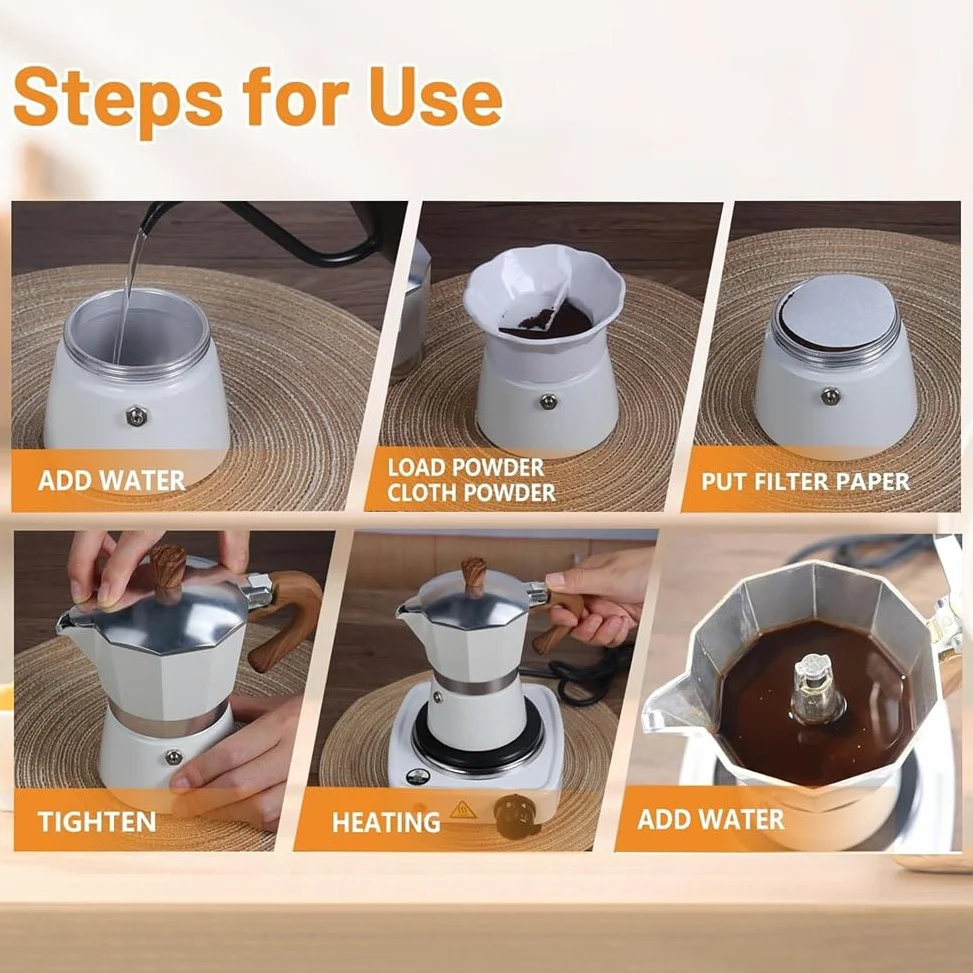 Steps for Use

ADD WATER

LOAD POWDER
CLOTH POWDER

PUT FILTER PAPER

TIGHTEN

HEATING

ADD WATER