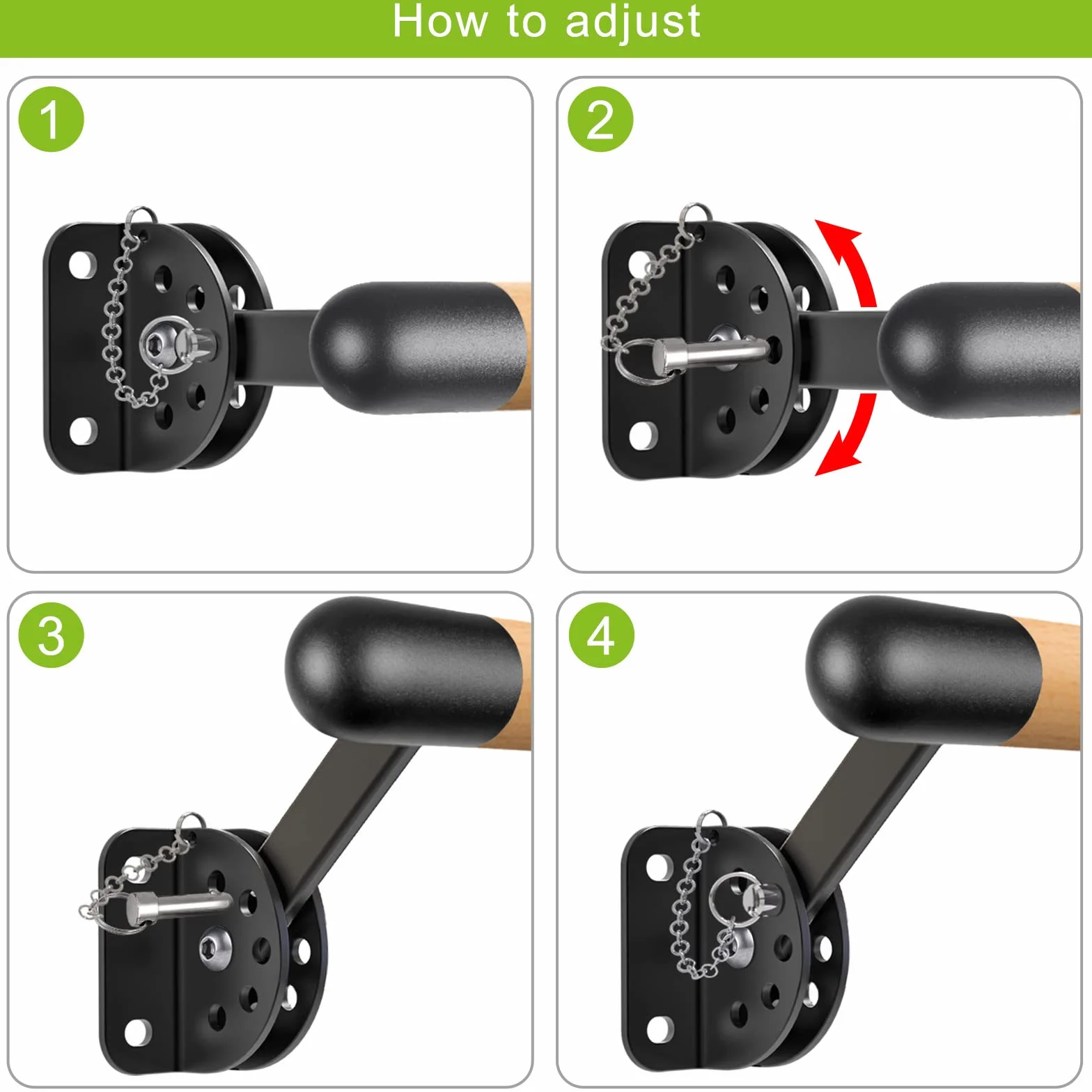 How to adjust

1

2

3

4