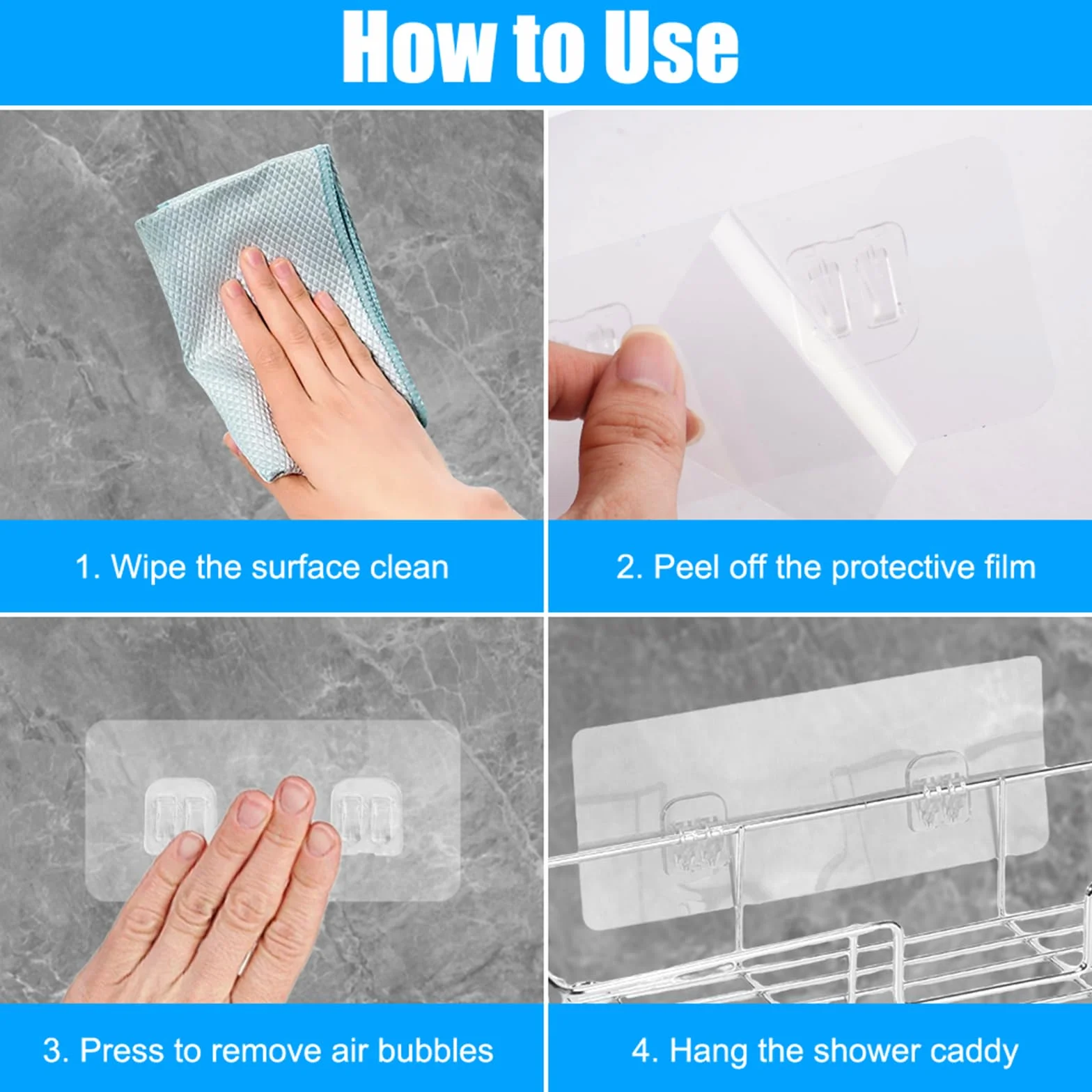 How to Use

1. Wipe the surface clean

2. Peel off the protective film

3. Press to remove air bubbles

4. Hang the shower caddy