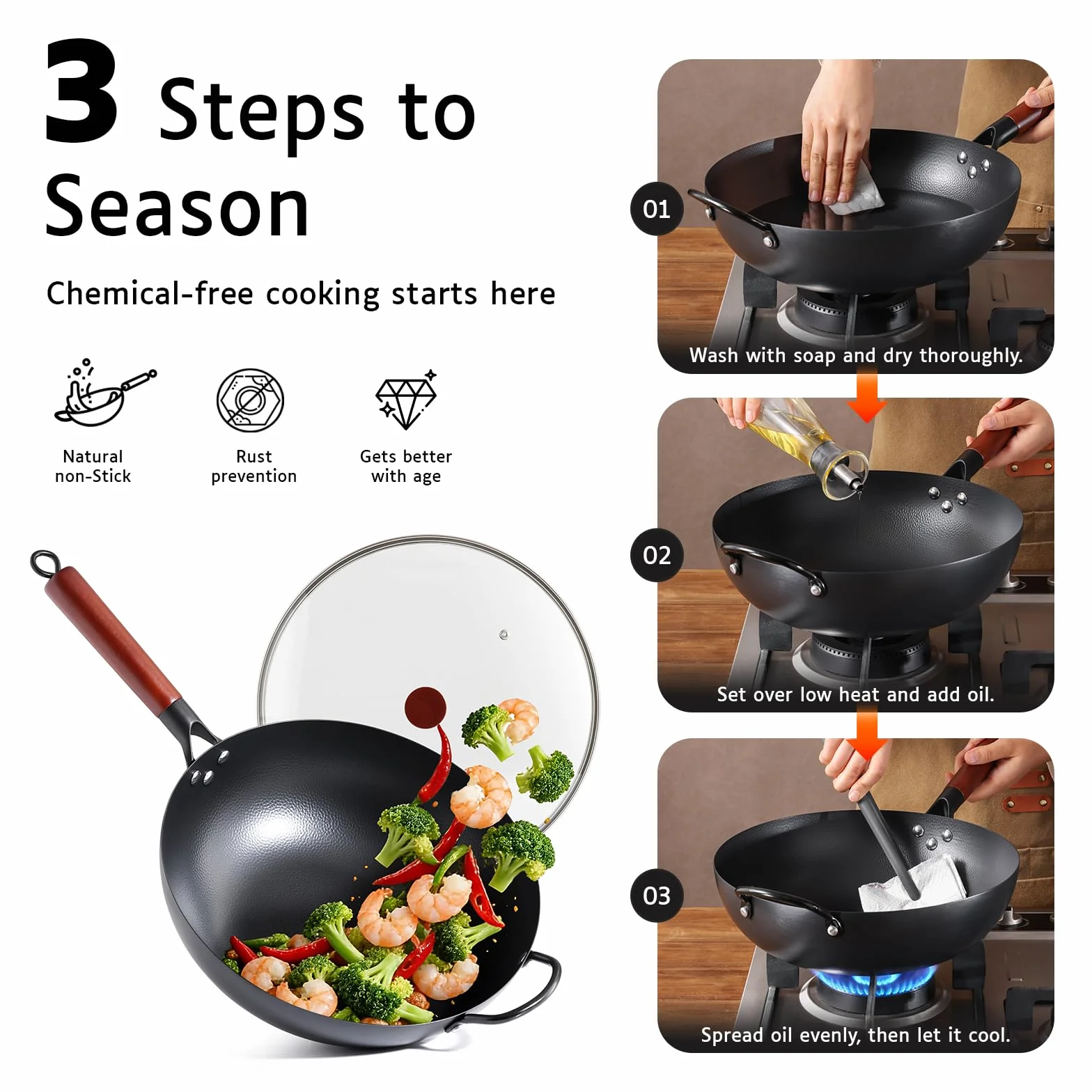 3 Steps to Season

Chemical-free cooking starts here

Natural non-Stick

Rust prevention

Gets better with age

01

Wash with soap and dry thoroughly.

02

Set over low heat and add oil.

03

Spread oil evenly, then let it cool.