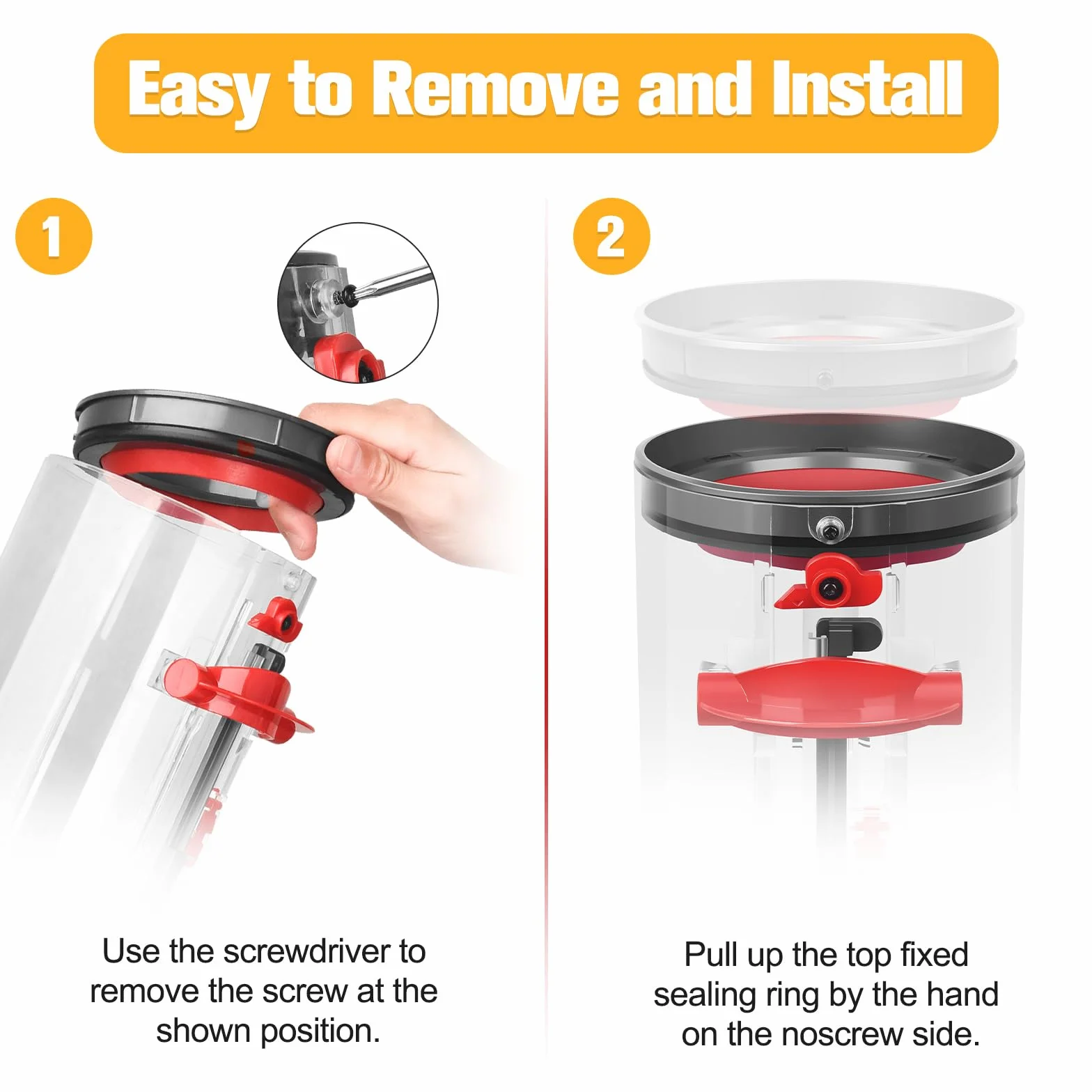 Easy to Remove and Install

1

Use the screwdriver to remove the screw at the shown position.

2

Pull up the top fixed sealing ring by the hand on the noscrew side.