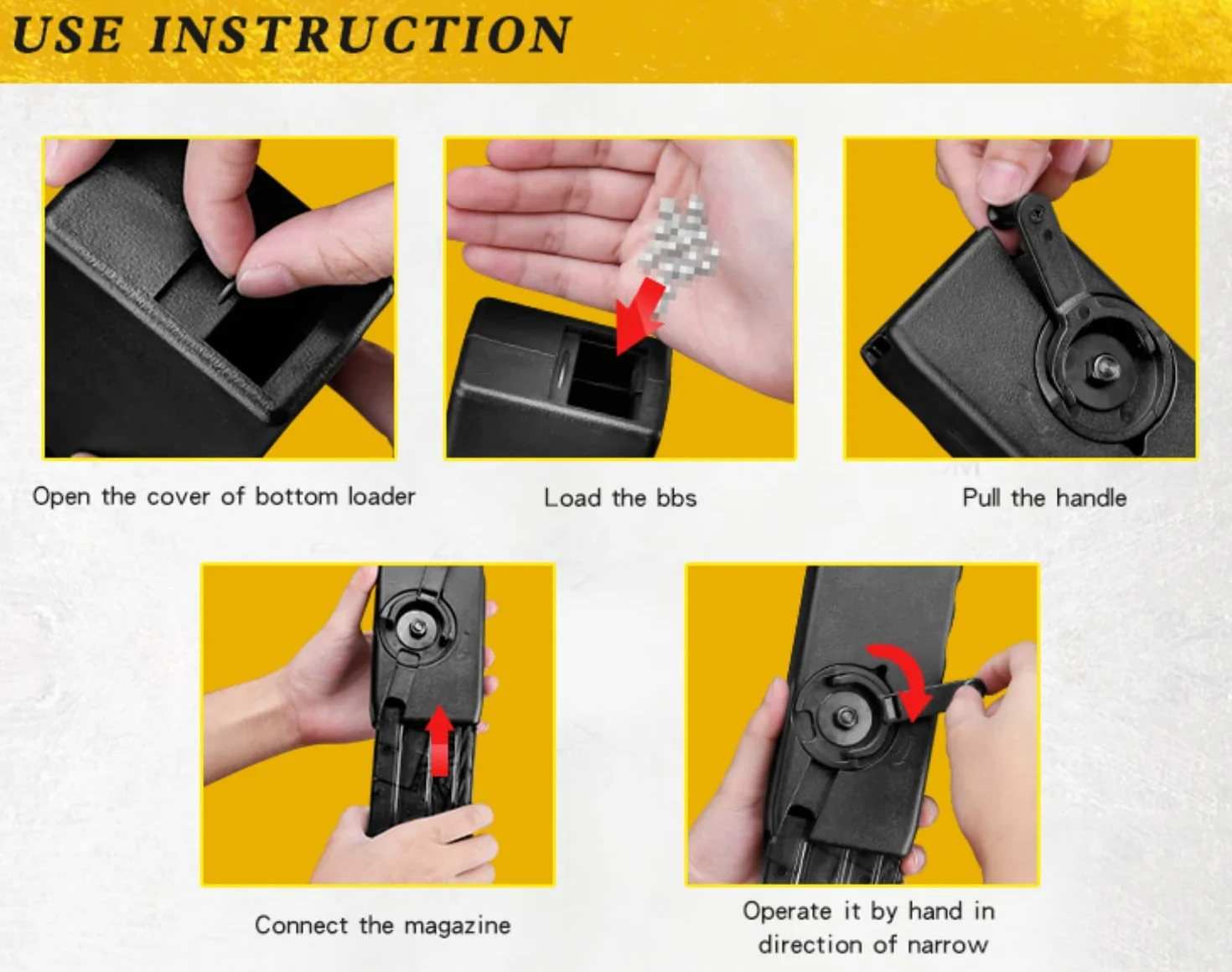 USE INSTRUCTION

Open the cover of bottom loader

Load the bbs

Pull the handle

Connect the magazine

Operate it by hand in direction of narrow