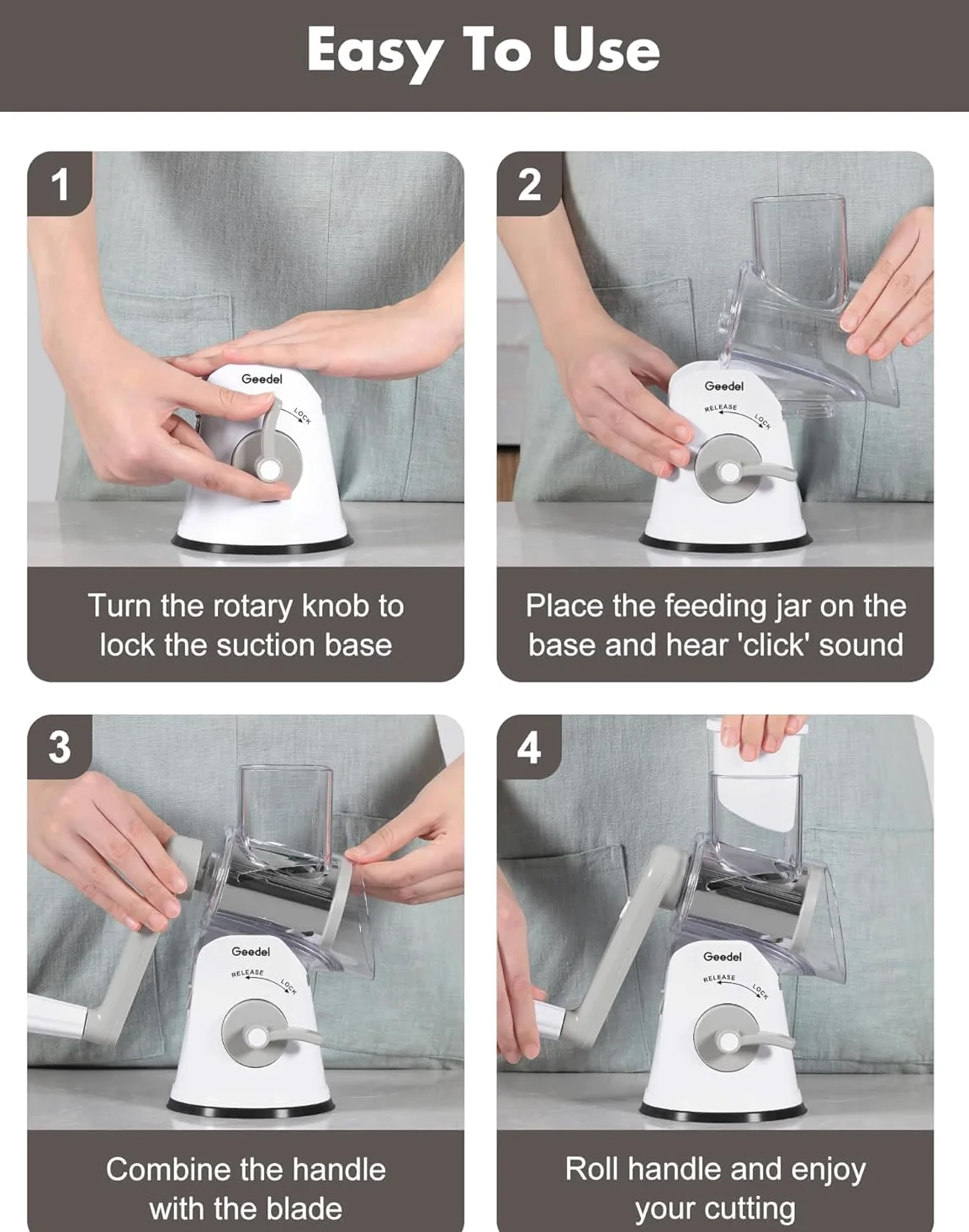 Easy To Use

1

Geedel

LOCK

Turn the rotary knob to lock the suction base

2

Geedel

RELEASE LOCK

Place the feeding jar on the base and hear 'click' sound

3

Geedel

RELEASE LOCK

Combine the handle with the blade

4

Geedel

RELEASE LOCK

Roll handle and enjoy your cutting