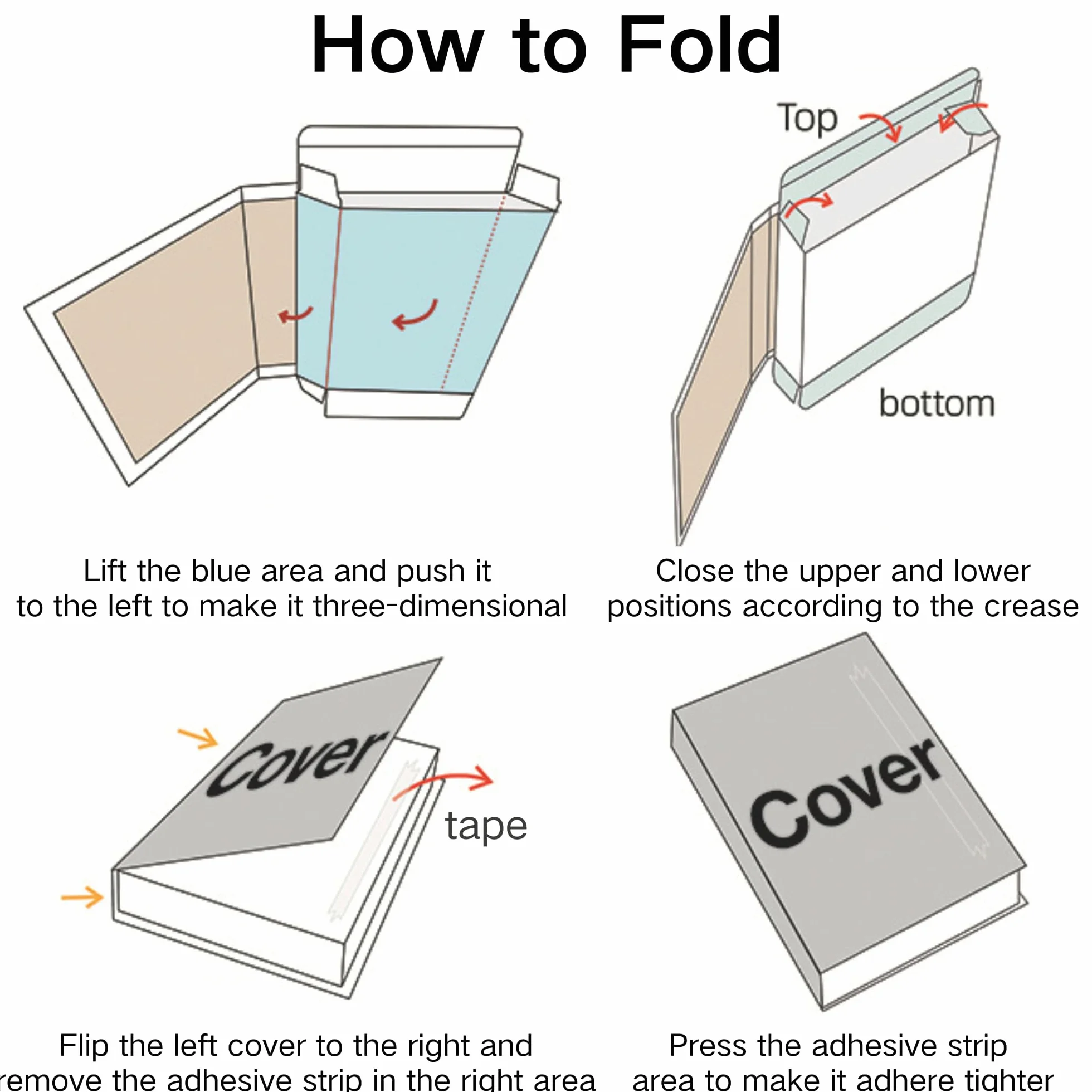 How to Fold

Top

bottom

Lift the blue area and push it to the left to make it three-dimensional

Close the upper and lower positions according to the crease

Cover

tape

Cover

Flip the left cover to the right and remove the adhesive strip in the right area

Press the adhesive strip area to make it adhere tighter