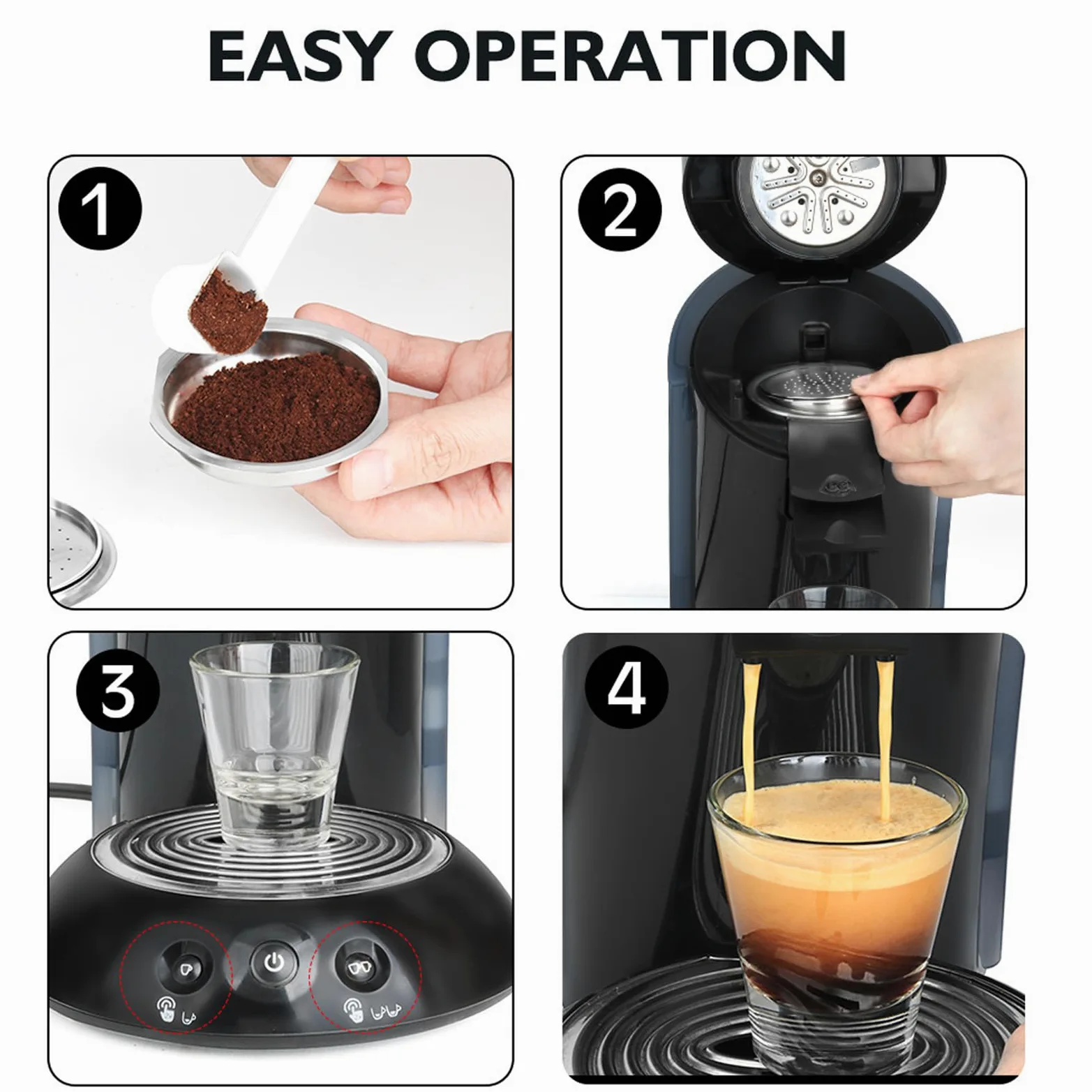 EASY OPERATION

1

2

3

4