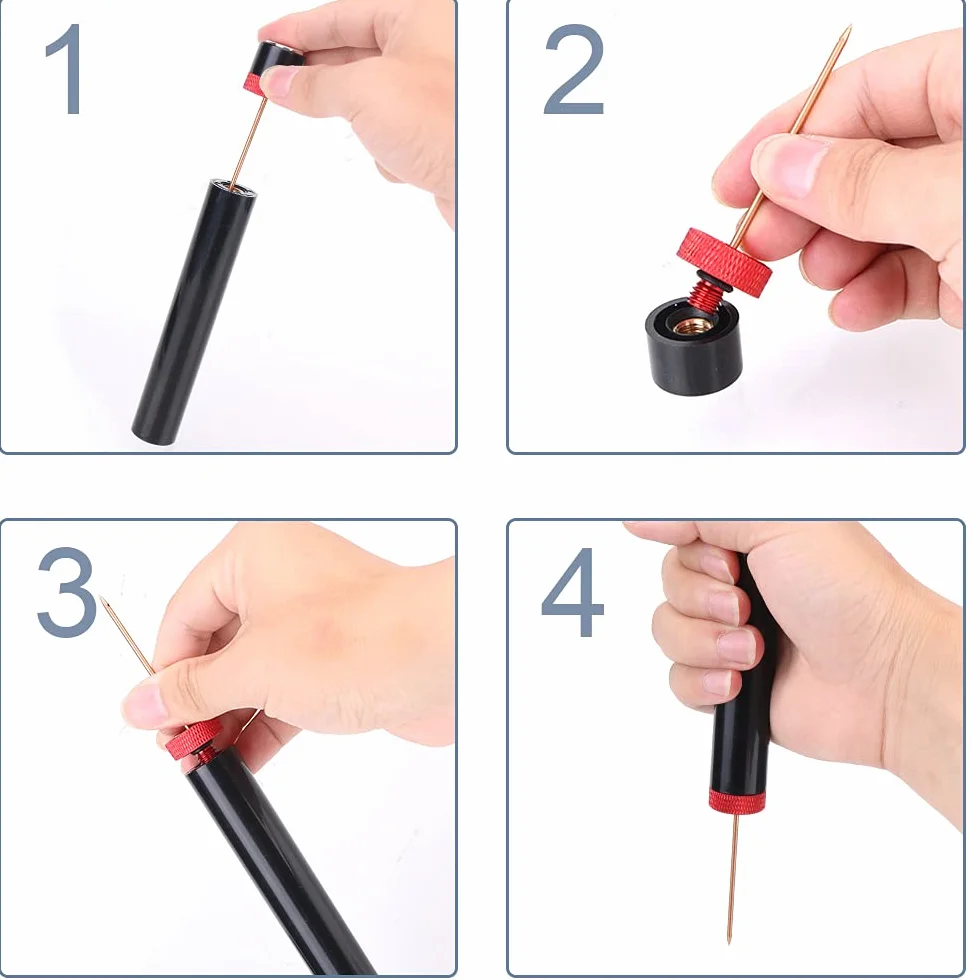 1

2

3

4