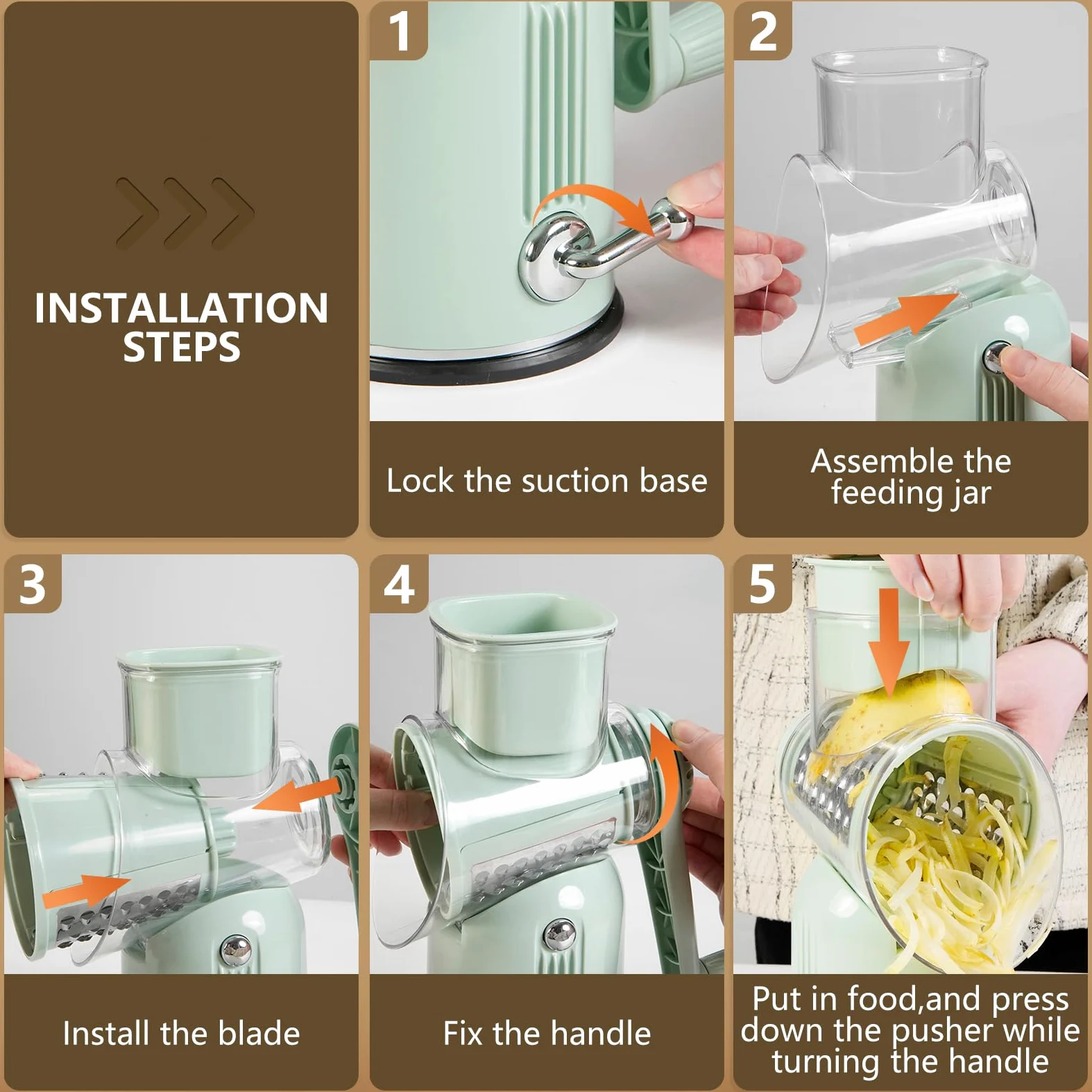 INSTALLATION STEPS

1

Lock the suction base

2

Assemble the feeding jar

3

Install the blade

4

Fix the handle

5

Put in food,and press down the pusher while turning the handle