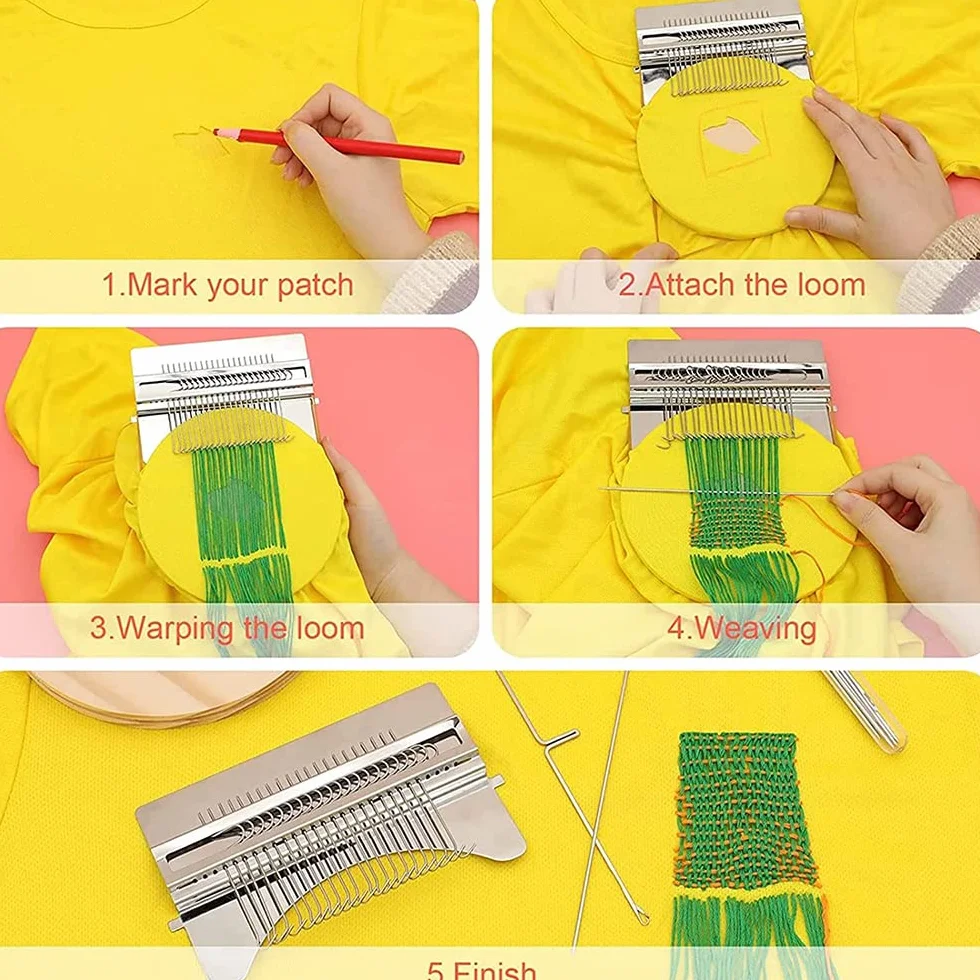 1.Mark your patch

2.Attach the loom

3.Warping the loom

4.Weaving

5.Finish