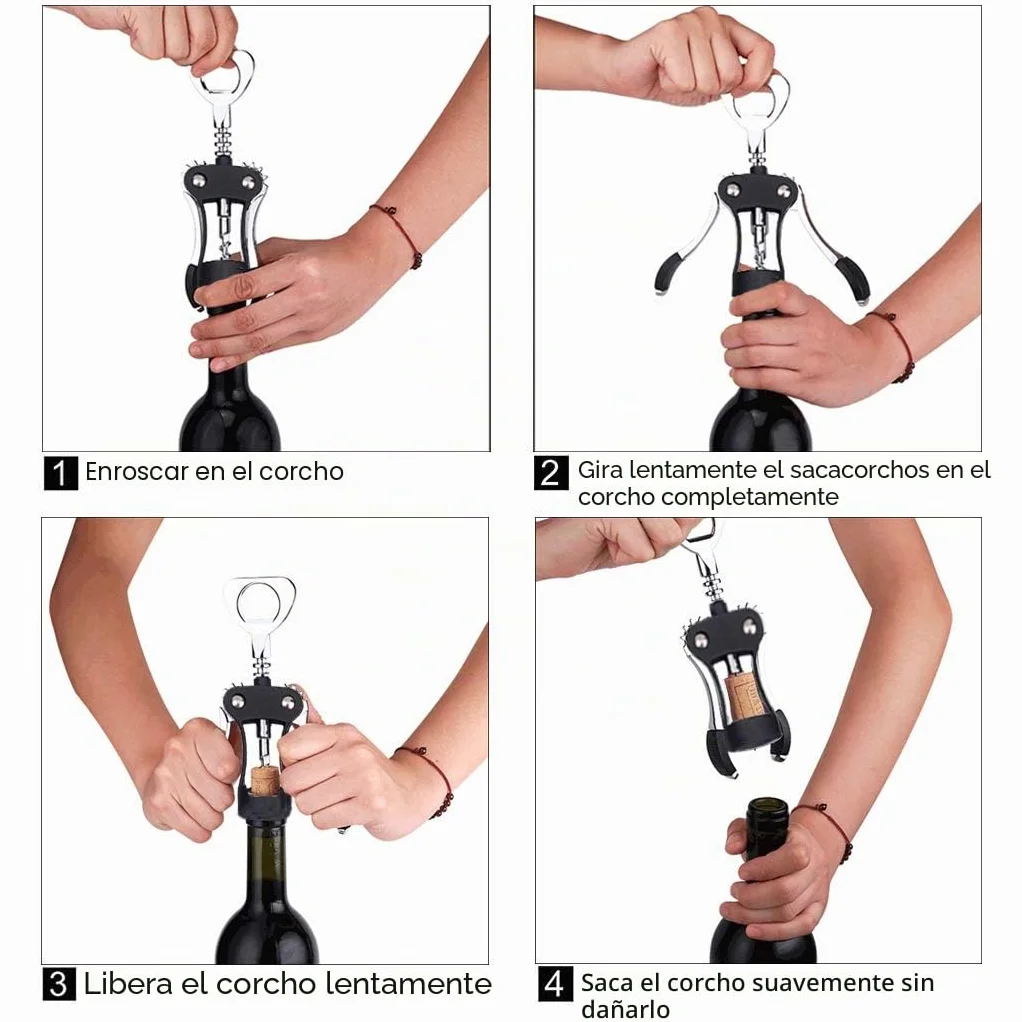 1 Enroscar en el corcho

2 Gira lentamente el sacacorchos en el corcho completamente

3 Libera el corcho lentamente

4 Saca el corcho suavemente sin dañarlo