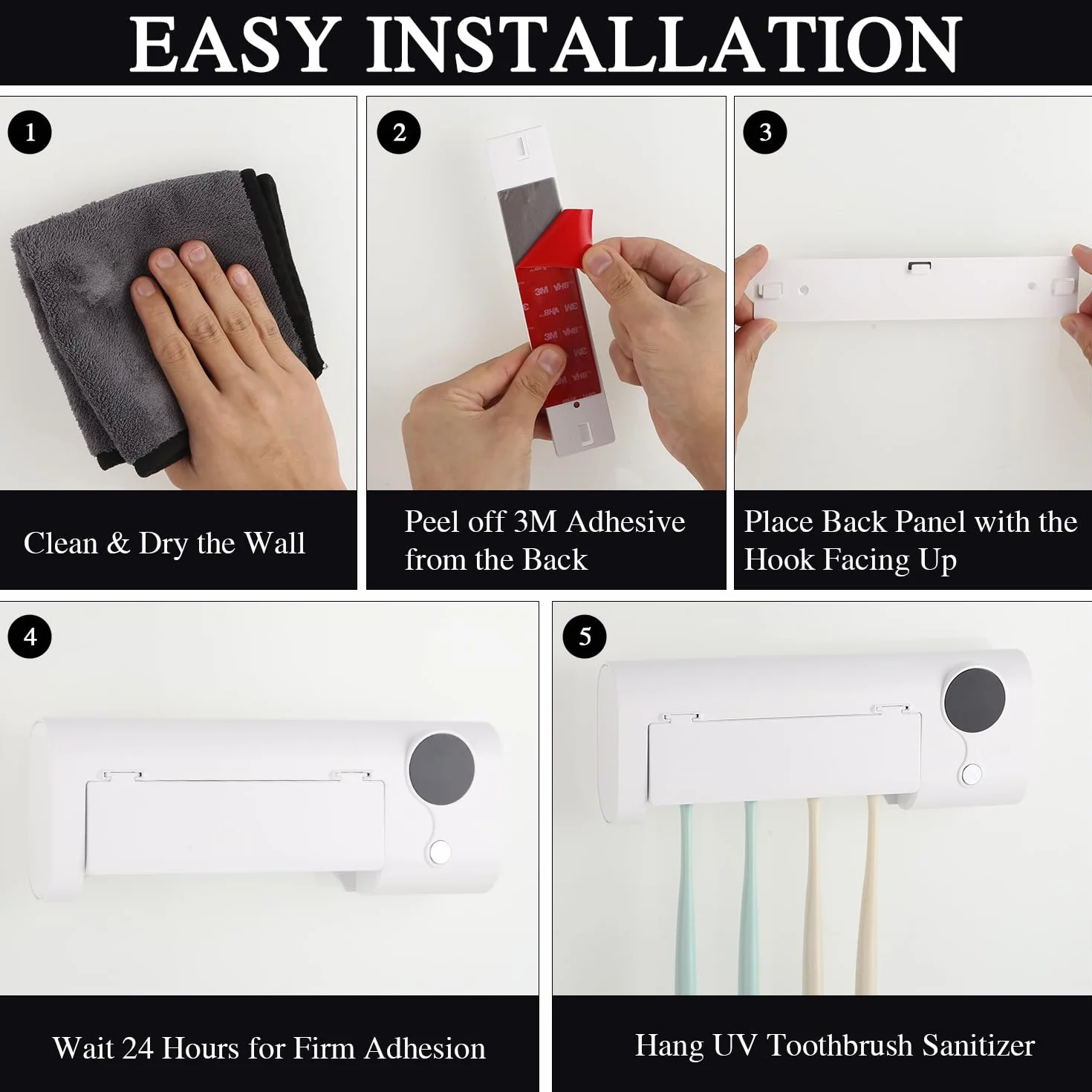 EASY INSTALLATION

1

Clean & Dry the Wall

2

3M VHB

Peel off 3M Adhesive from the Back

3

Place Back Panel with the Hook Facing Up

4

Wait 24 Hours for Firm Adhesion

5

Hang UV Toothbrush Sanitizer