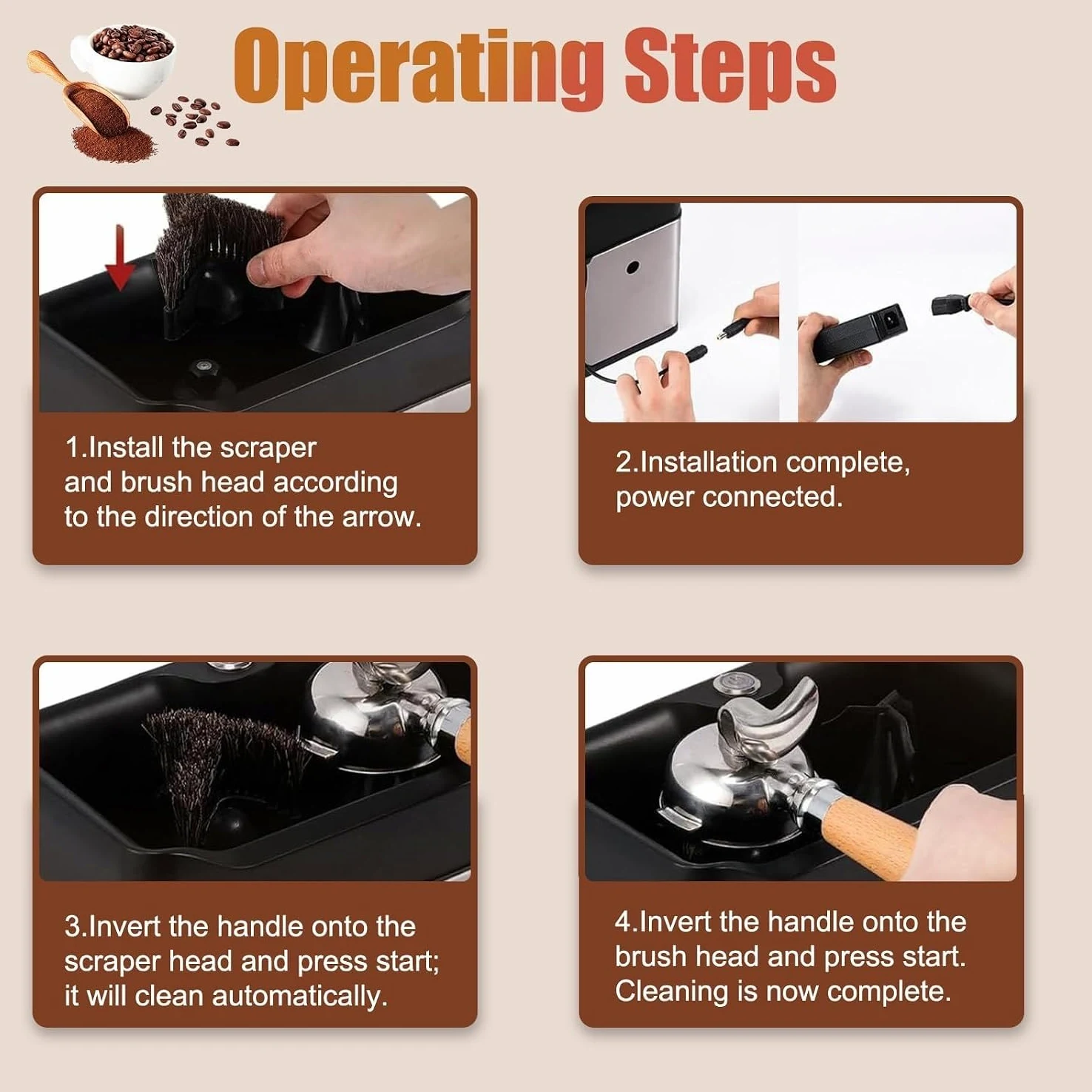 Operating Steps

1.Install the scraper and brush head according to the direction of the arrow.

2.Installation complete, power connected.

3.Invert the handle onto the scraper head and press start; it will clean automatically.

4.Invert the handle onto the brush head and press start. Cleaning is now complete.