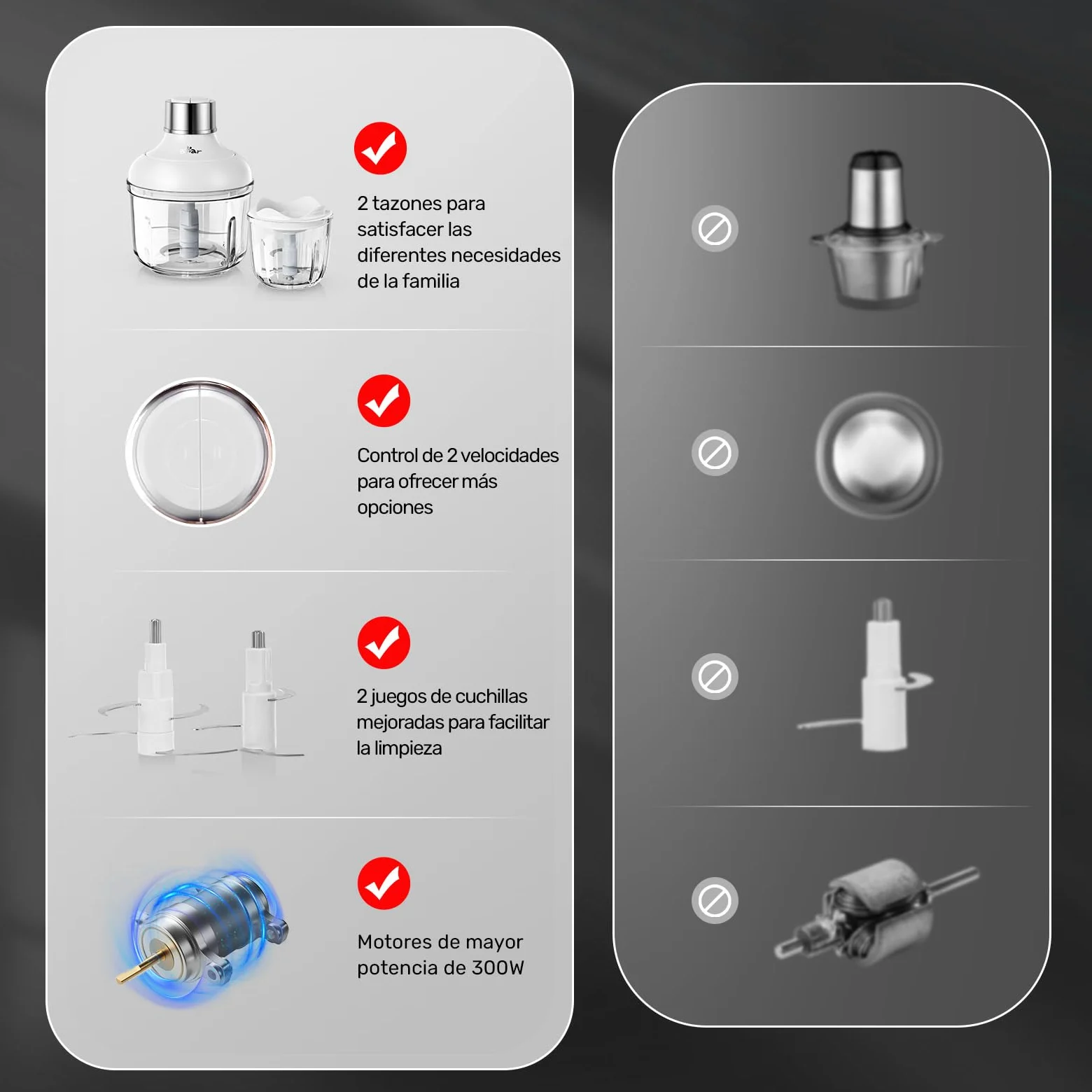 2 tazones para satisfacer las diferentes necesidades de la familia

Control de 2 velocidades para ofrecer más opciones

2 juegos de cuchillas mejoradas para facilitar la limpieza

Motores de mayor potencia de 300W