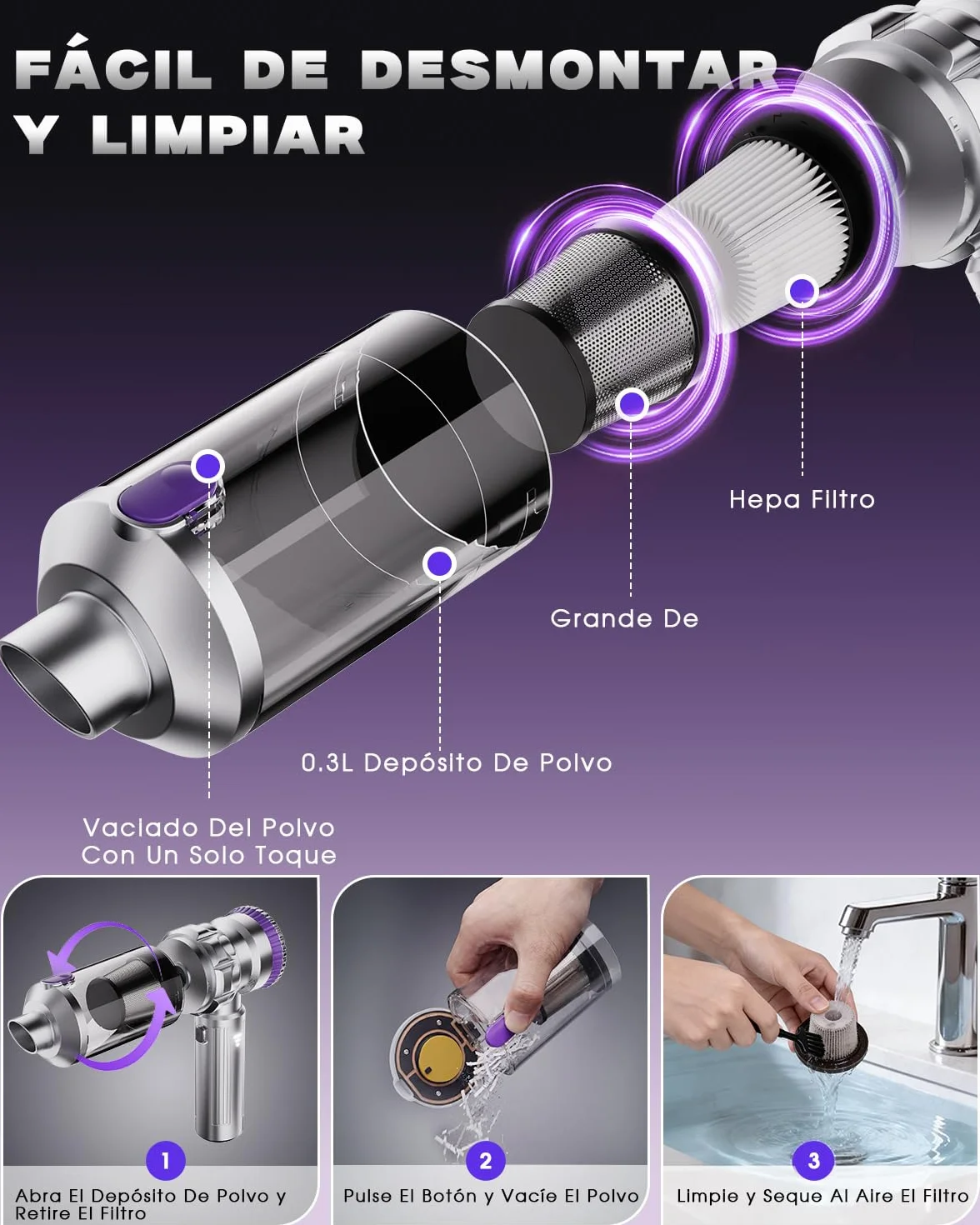 FÁCIL DE DESMONTAR Y LIMPIAR

Hepa Filtro

Grande De

0.3L Depósito De Polvo

Vaciado Del Polvo
Con Un Solo Toque

1
Abra El Depósito De Polvo y Retire El Filtro

2
Pulse El Botón y Vacíe El Polvo

3
Limpie y Seque Al Aire El Filtro