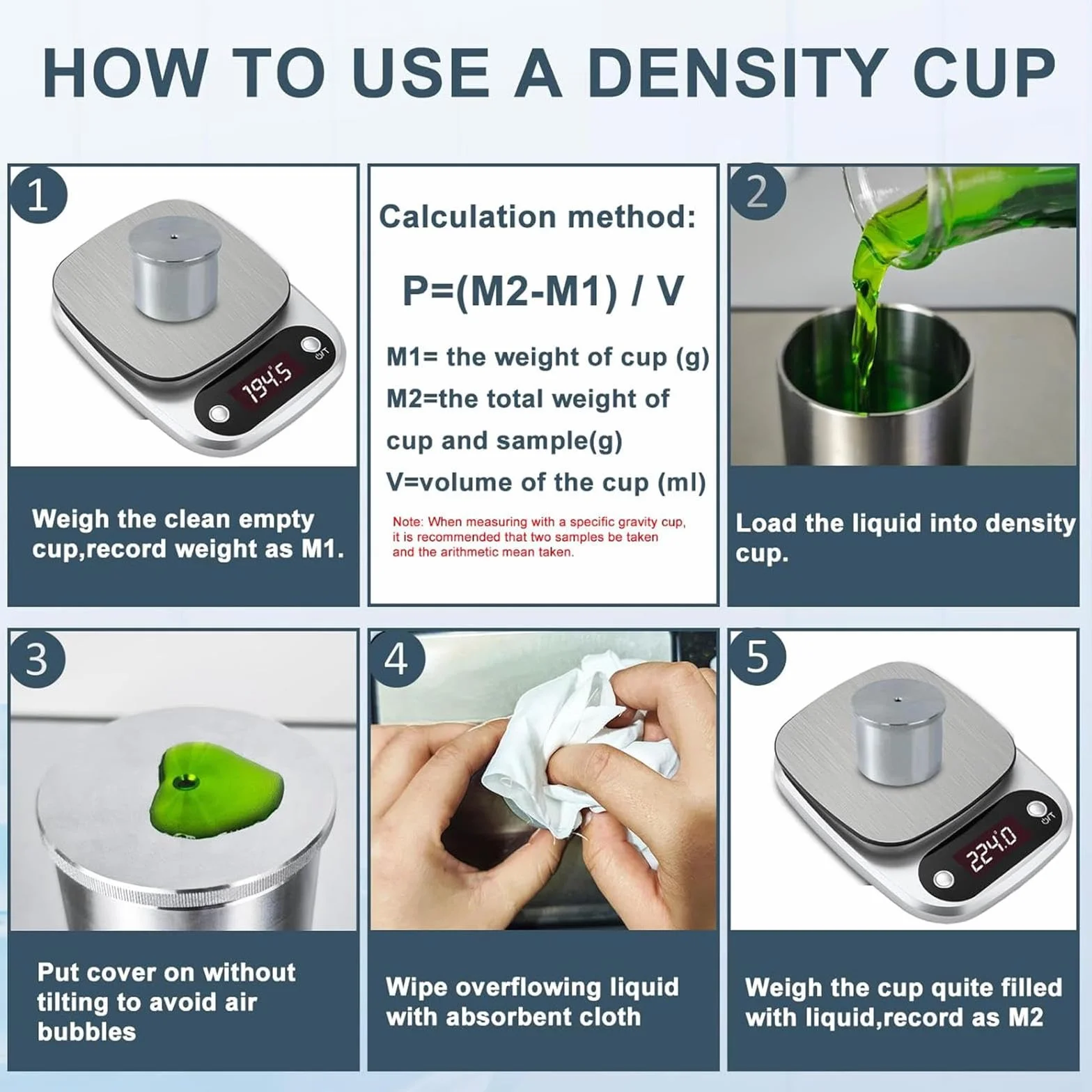 HOW TO USE A DENSITY CUP

1

194.5

Weigh the clean empty cup,record weight as M1.

Calculation method:

P=(M2-M1) / V

M1= the weight of cup (g)

M2=the total weight of cup and sample(g)

V=volume of the cup (ml)

Note: When measuring with a specific gravity cup, it is recommended that two samples be taken and the arithmetic mean taken.

2

Load the liquid into density cup.

3

Put cover on without tilting to avoid air bubbles

4

Wipe overflowing liquid with absorbent cloth

5

224.0

Weigh the cup quite filled with liquid,record as M2