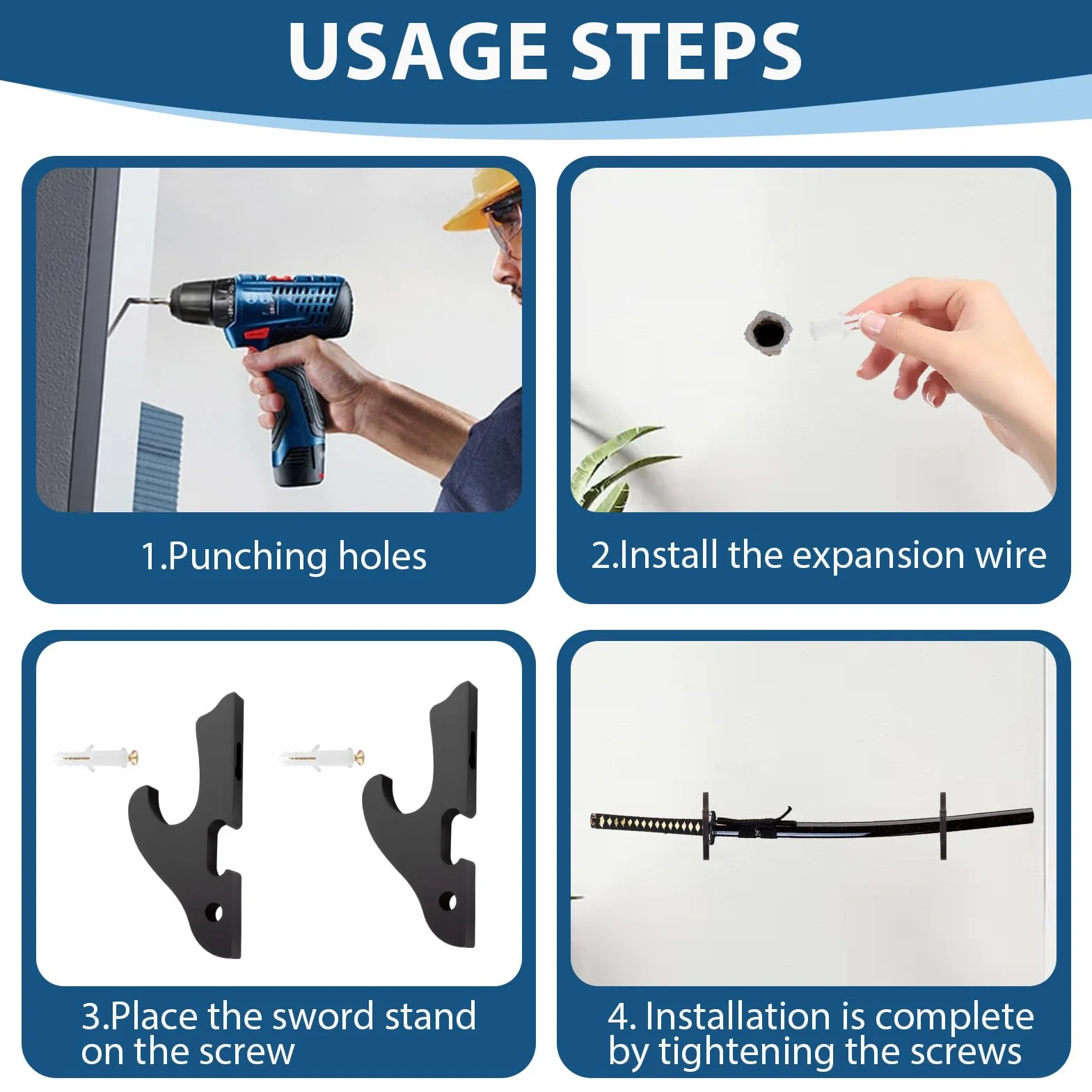 USAGE STEPS

1.Punching holes

2.Install the expansion wire

3.Place the sword stand on the screw

4. Installation is complete by tightening the screws