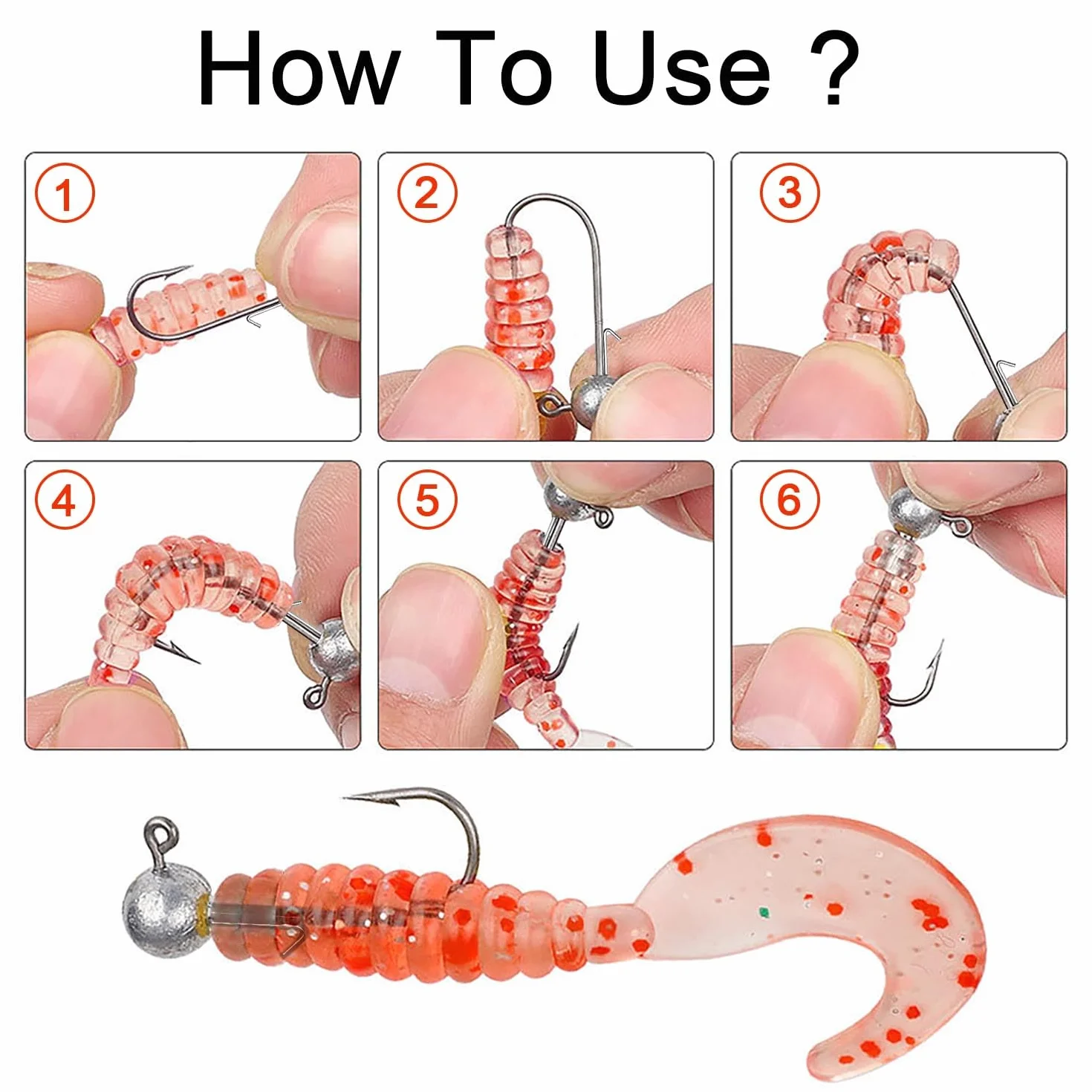 How To Use ?

1

2

3

4

5

6