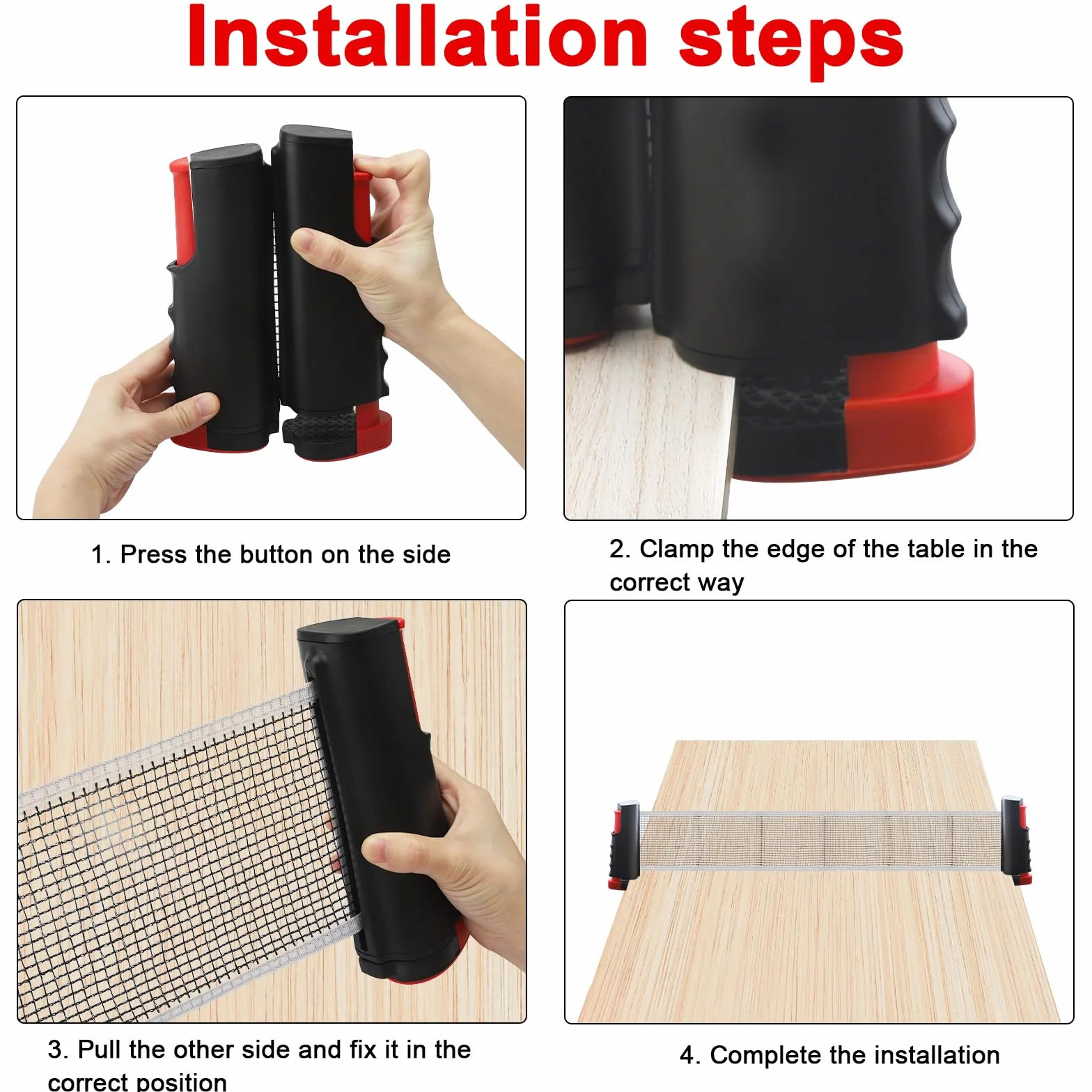 Installation steps

1. Press the button on the side

2. Clamp the edge of the table in the correct way

3. Pull the other side and fix it in the correct position

4. Complete the installation