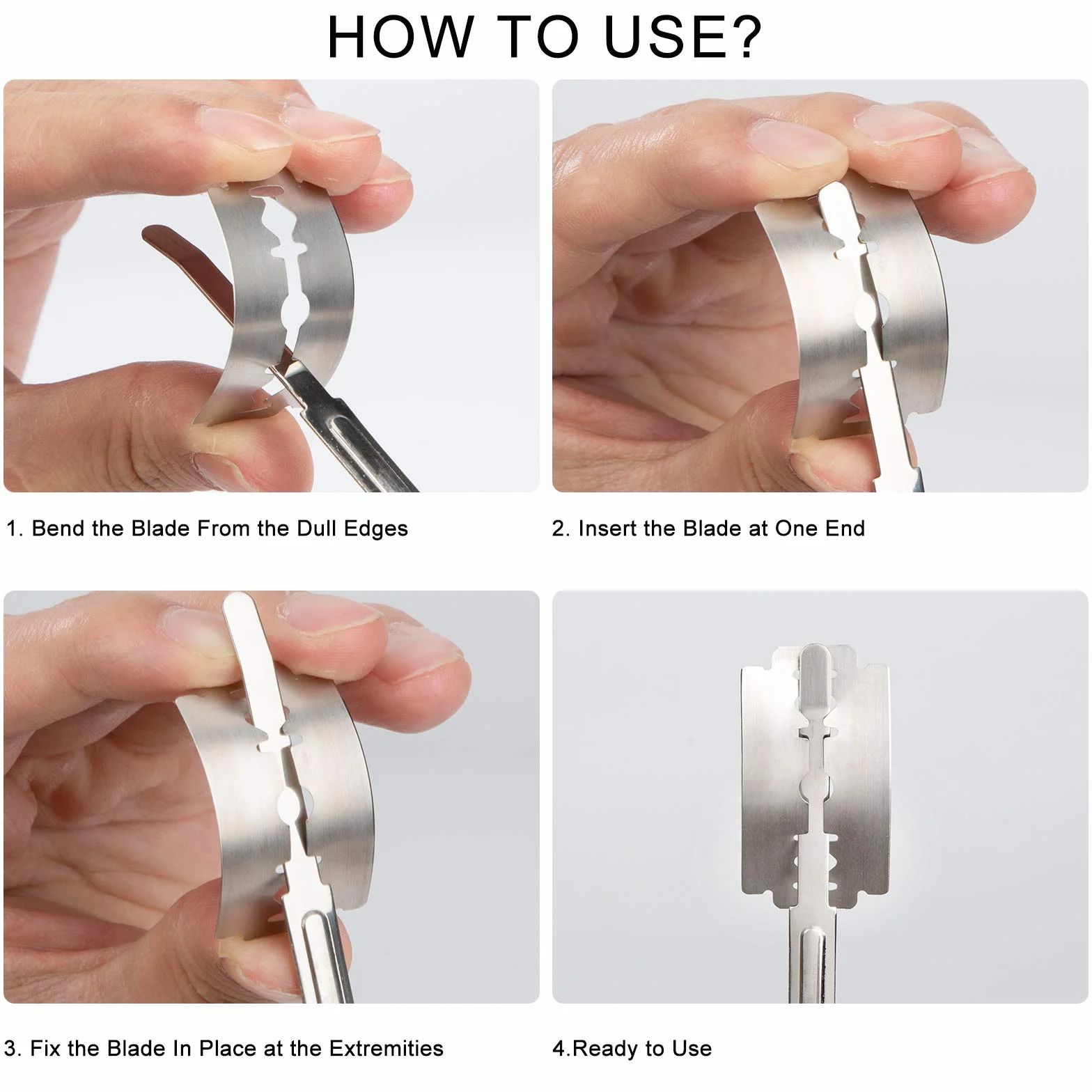 HOW TO USE?

1. Bend the Blade From the Dull Edges

2. Insert the Blade at One End

3. Fix the Blade In Place at the Extremities

4.Ready to Use