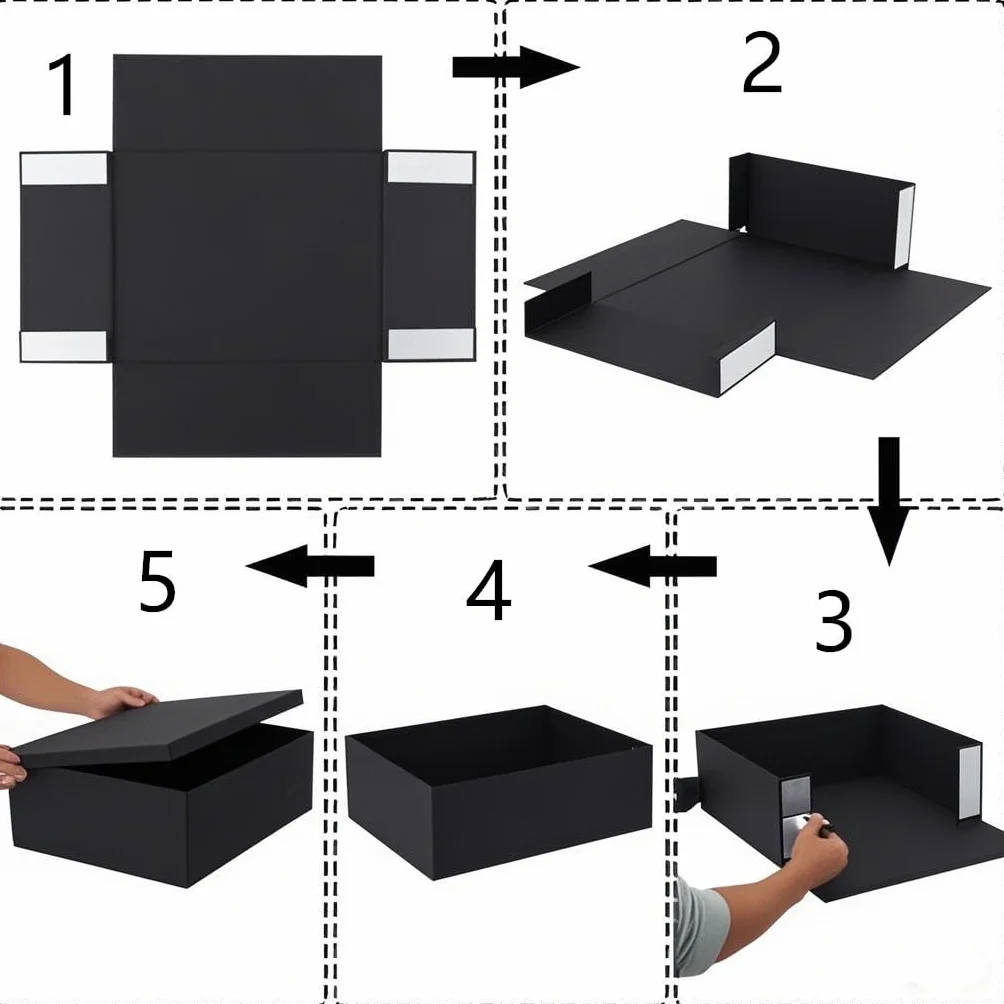 1

2

5

4

3