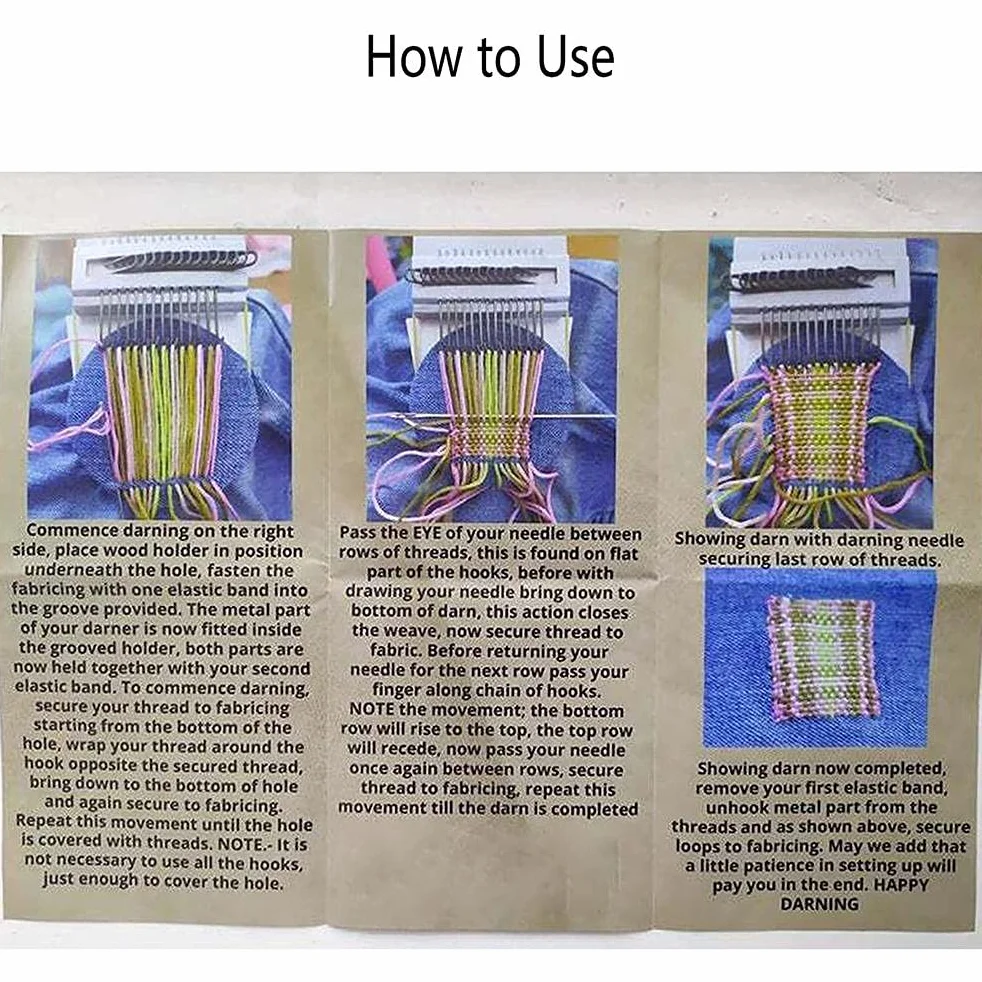 How to Use

Commence darning on the right side, place wood holder in position underneath the hole, fasten the fabricing with one elastic band into the groove provided. The metal part of your darner is now fitted inside the grooved holder, both parts are now held together with your second elastic band. To commence darning, secure your thread to fabricing starting from the bottom of the hole, wrap your thread around the hook opposite the secured thread, bring down to the bottom of hole and again secure to fabricing. Repeat this movement until the hole is covered with threads. NOTE.- It is not necessary to use all the hooks, just enough to cover the hole.

Pass the EYE of your needle between rows of threads, this is found on flat part of the hooks, before with drawing your needle bring down to bottom of darn, this action closes the weave, now secure thread to fabric. Before returning your needle for the next row pass your finger along chain of hooks. NOTE the movement; the bottom row will rise to the top, the top row will recede, now pass your needle once again between rows, secure thread to fabricing, repeat this movement till the darn is completed

Showing darn with darning needle securing last row of threads.

Showing darn now completed, remove your first elastic band, unhook metal part from the threads and as shown above, secure loops to fabricing. May we add that a little patience in setting up will pay you in the end. HAPPY DARNING