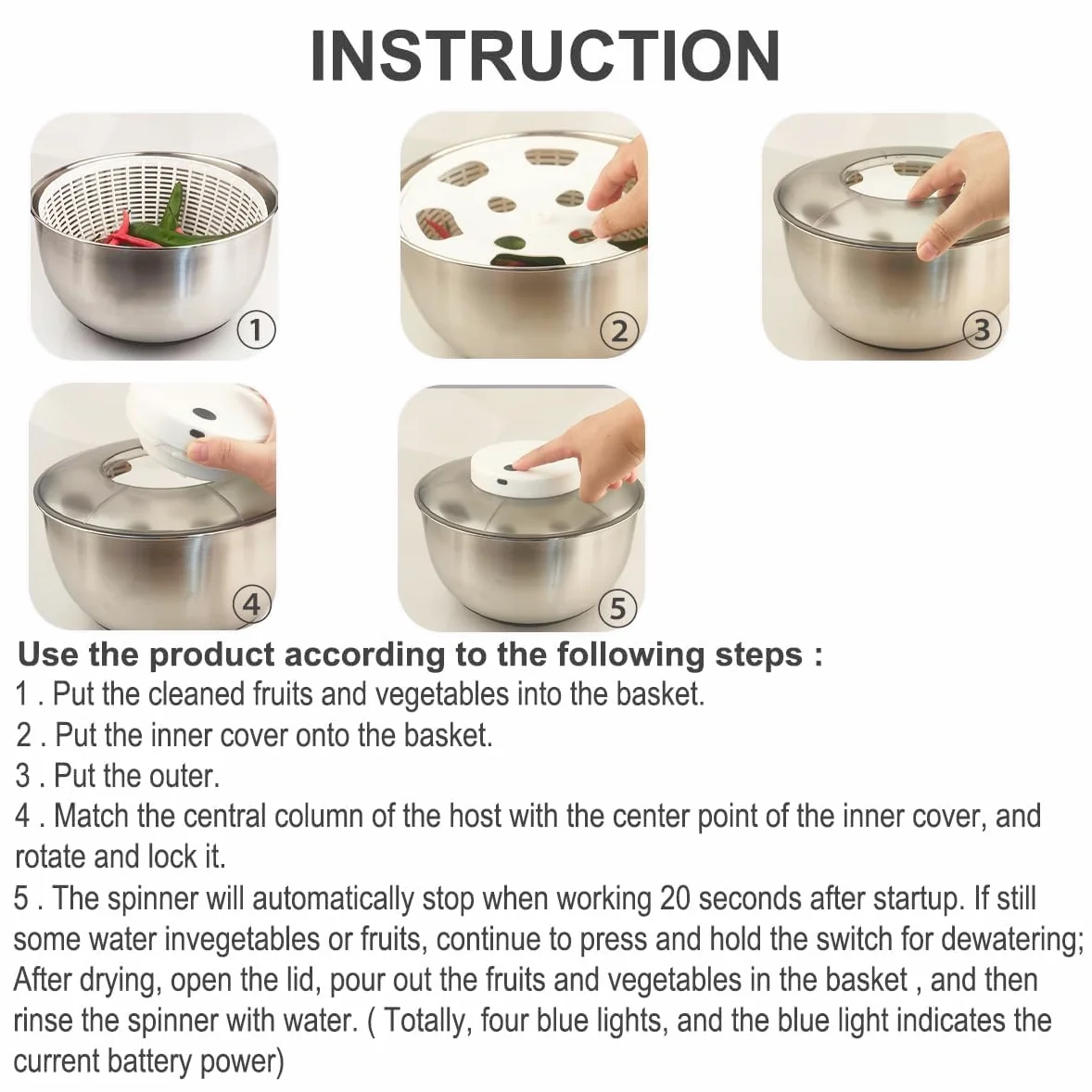 INSTRUCTION

①

②

③

④

⑤

Use the product according to the following steps :
1 . Put the cleaned fruits and vegetables into the basket.
2 . Put the inner cover onto the basket.
3 . Put the outer.
4 . Match the central column of the host with the center point of the inner cover, and rotate and lock it.
5 . The spinner will automatically stop when working 20 seconds after startup. If still some water invegetables or fruits, continue to press and hold the switch for dewatering; After drying, open the lid, pour out the fruits and vegetables in the basket , and then rinse the spinner with water. ( Totally, four blue lights, and the blue light indicates the current battery power)