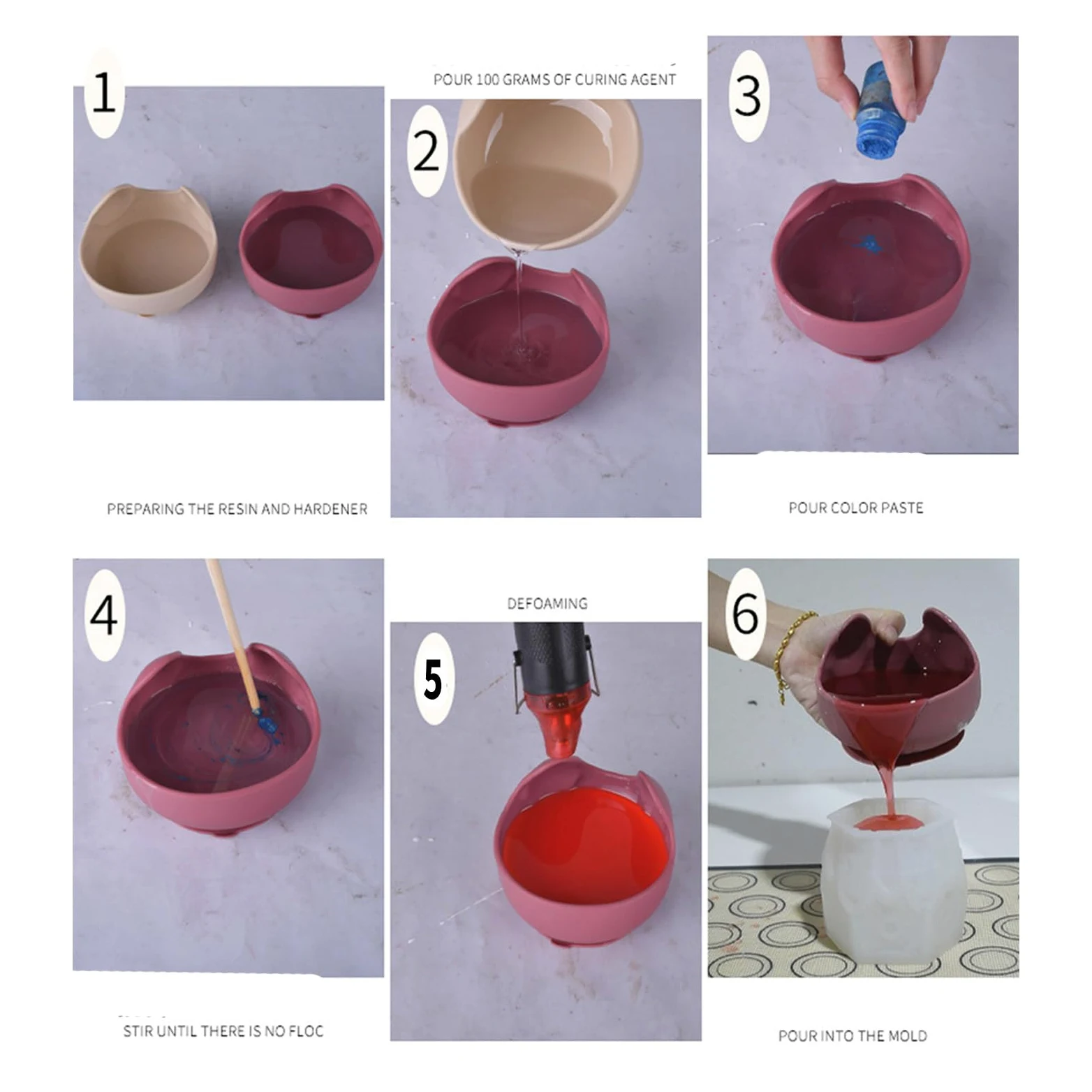 1

PREPARING THE RESIN AND HARDENER

POUR 100 GRAMS OF CURING AGENT

2

3

POUR COLOR PASTE

4

STIR UNTIL THERE IS NO FLOC

DEFOAMING

5

6

POUR INTO THE MOLD