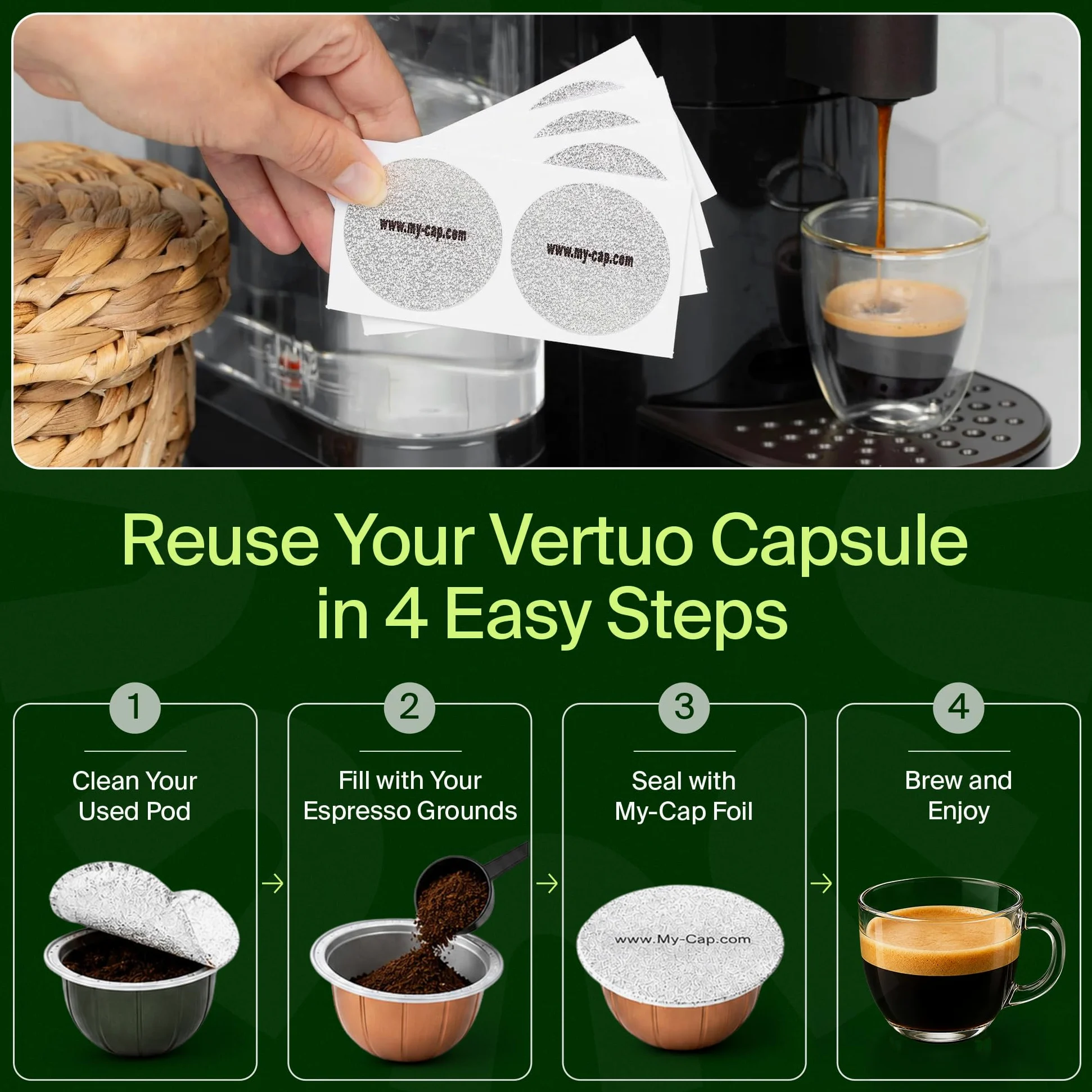 www.my-cap.com

www.my-cap.com

Reuse Your Vertuo Capsule in 4 Easy Steps

1

Clean Your Used Pod

2

Fill with Your Espresso Grounds

3

Seal with My-Cap Foil

www.My-Cap.com

4

Brew and Enjoy