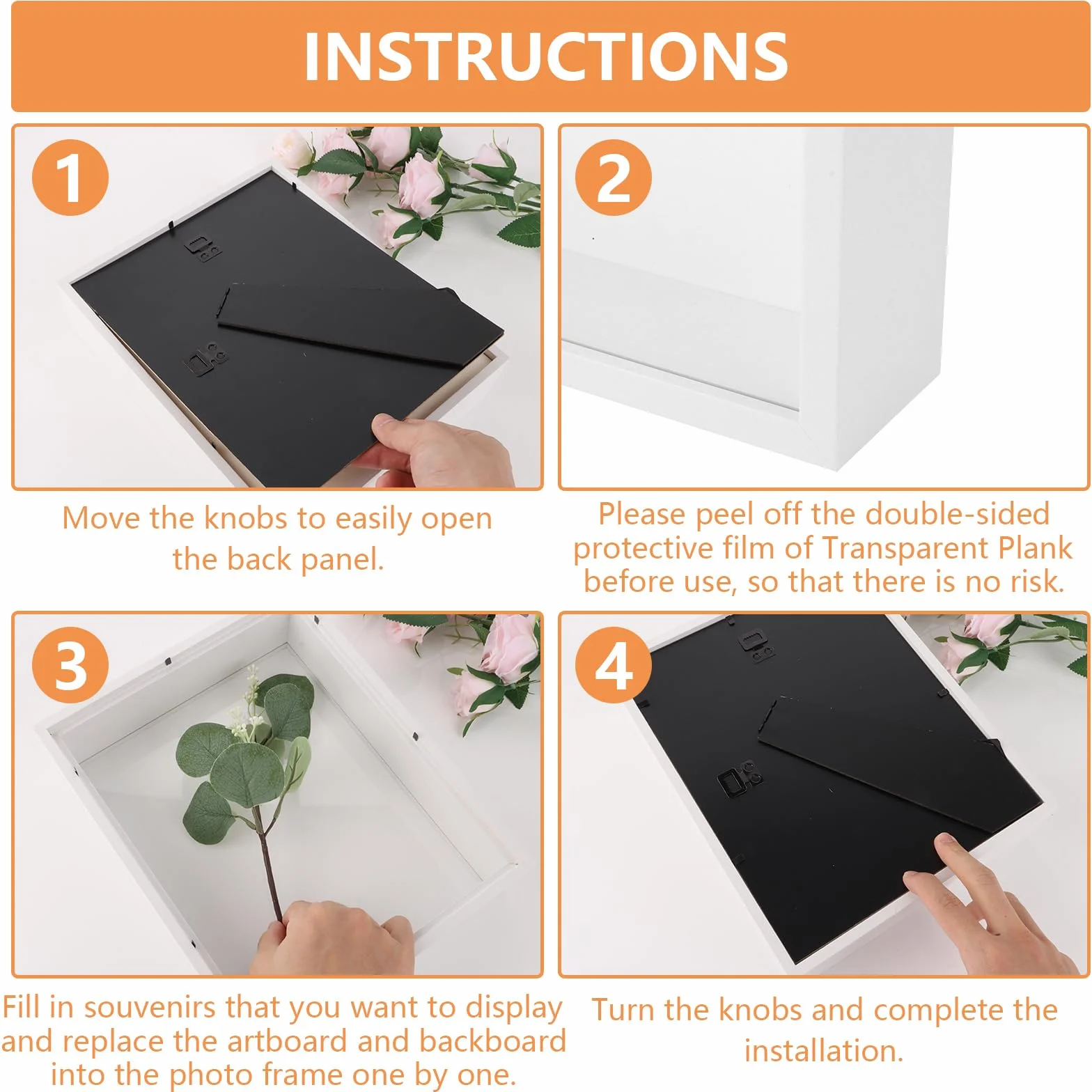 INSTRUCTIONS

1

Move the knobs to easily open the back panel.

2

Please peel off the double-sided protective film of Transparent Plank before use, so that there is no risk.

3

Fill in souvenirs that you want to display and replace the artboard and backboard into the photo frame one by one.

4

Turn the knobs and complete the installation.