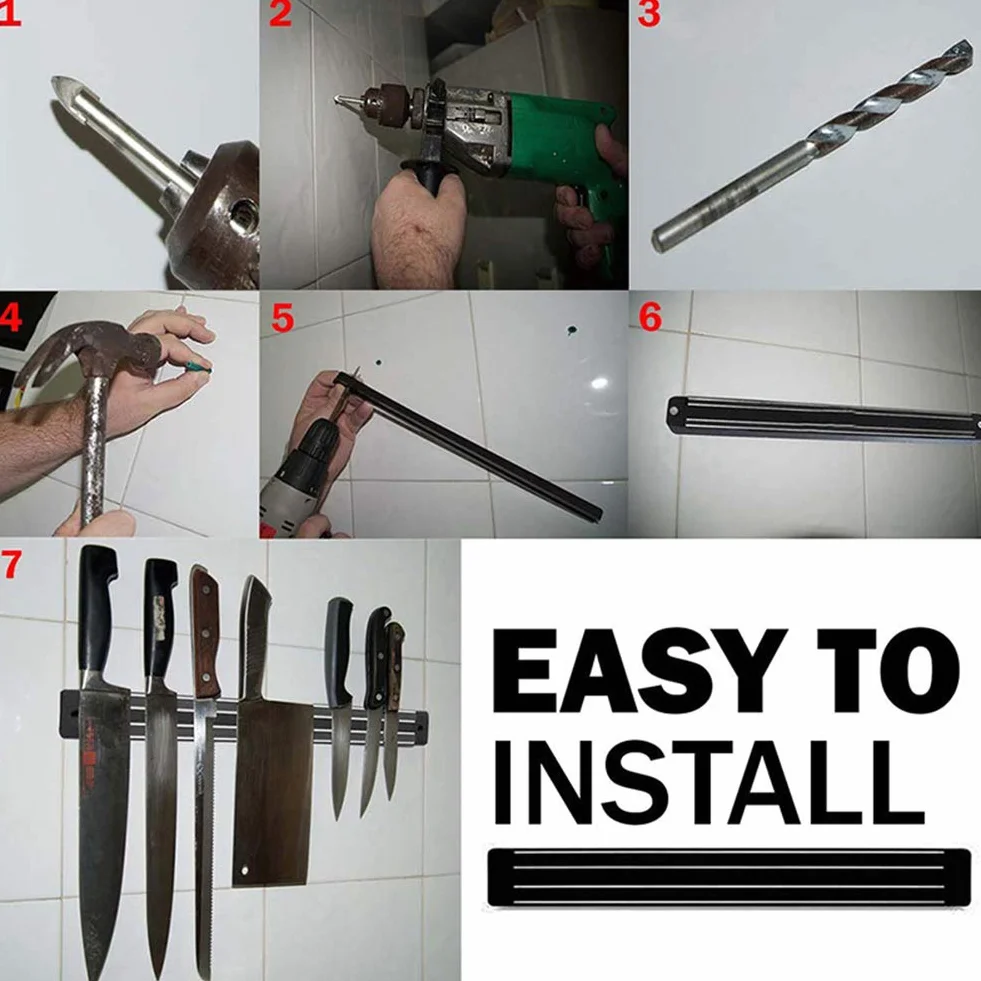 1
2
3
4
5
6
7
EASY TO INSTALL