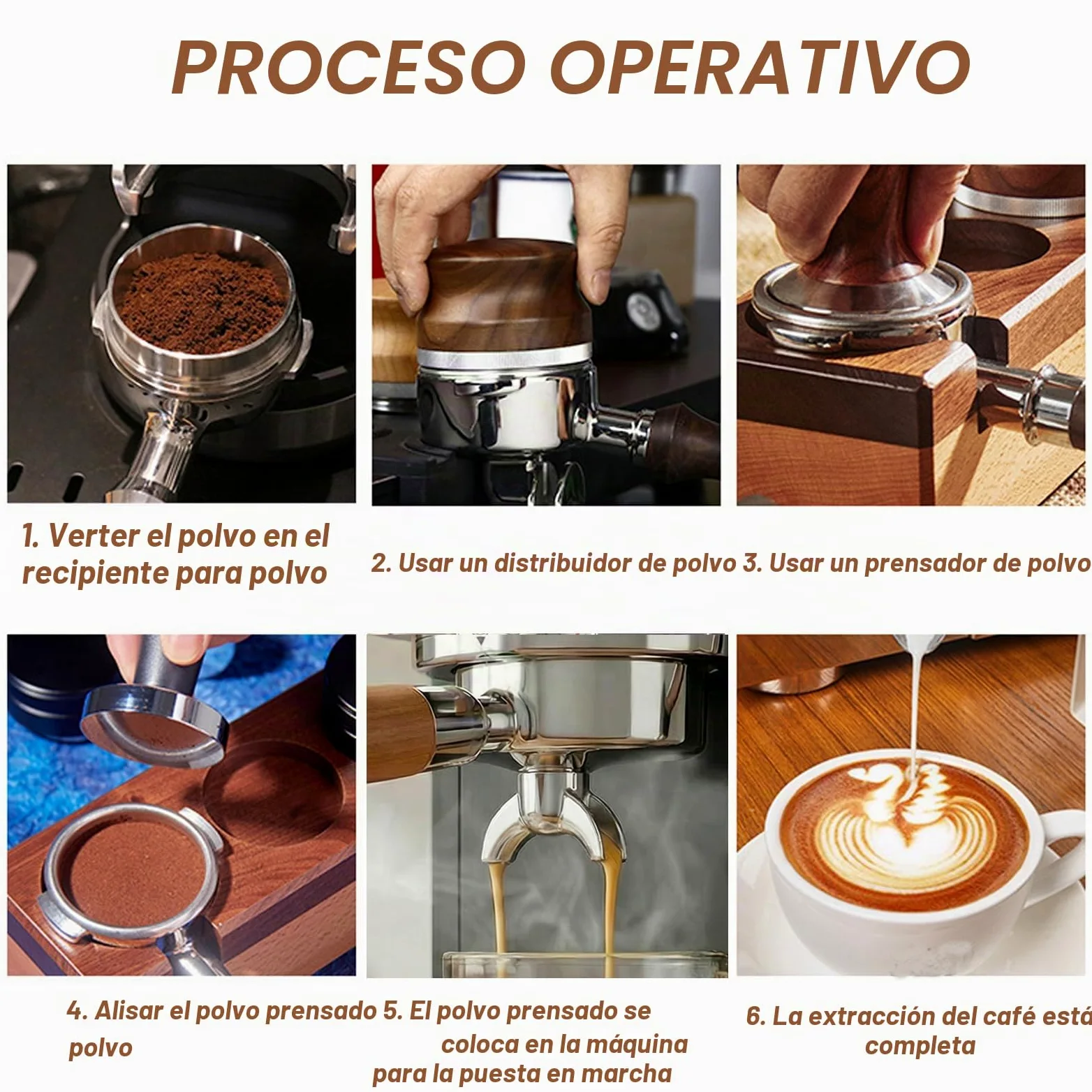 PROCESO OPERATIVO

1. Verter el polvo en el recipiente para polvo

2. Usar un distribuidor de polvo

3. Usar un prensador de polvo

4. Alisar el polvo prensado polvo

5. El polvo prensado se coloca en la máquina para la puesta en marcha

6. La extracción del café está completa