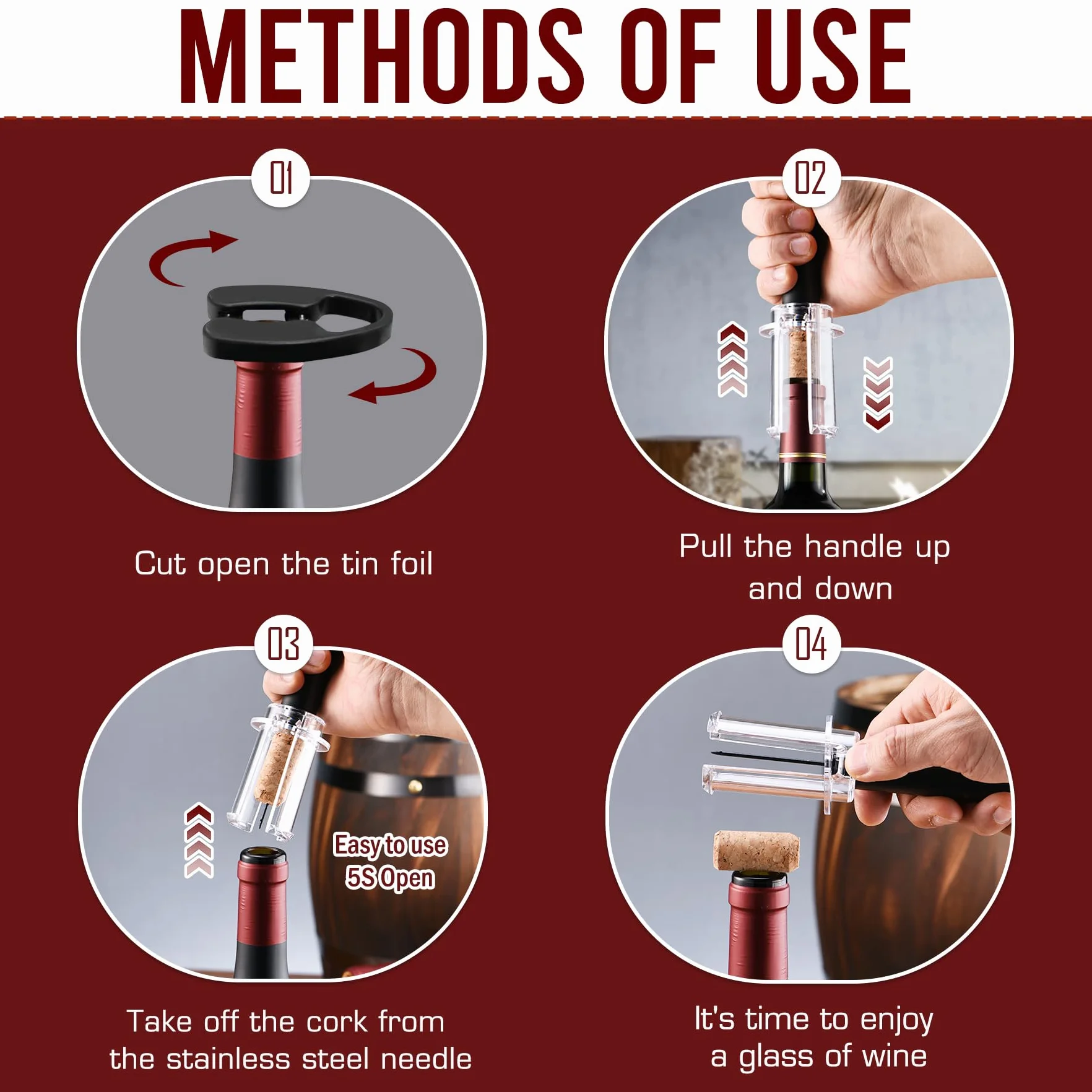 METHODS OF USE

01

Cut open the tin foil

02

Pull the handle up and down

03

Easy to use 5S Open

Take off the cork from the stainless steel needle

04

It's time to enjoy a glass of wine