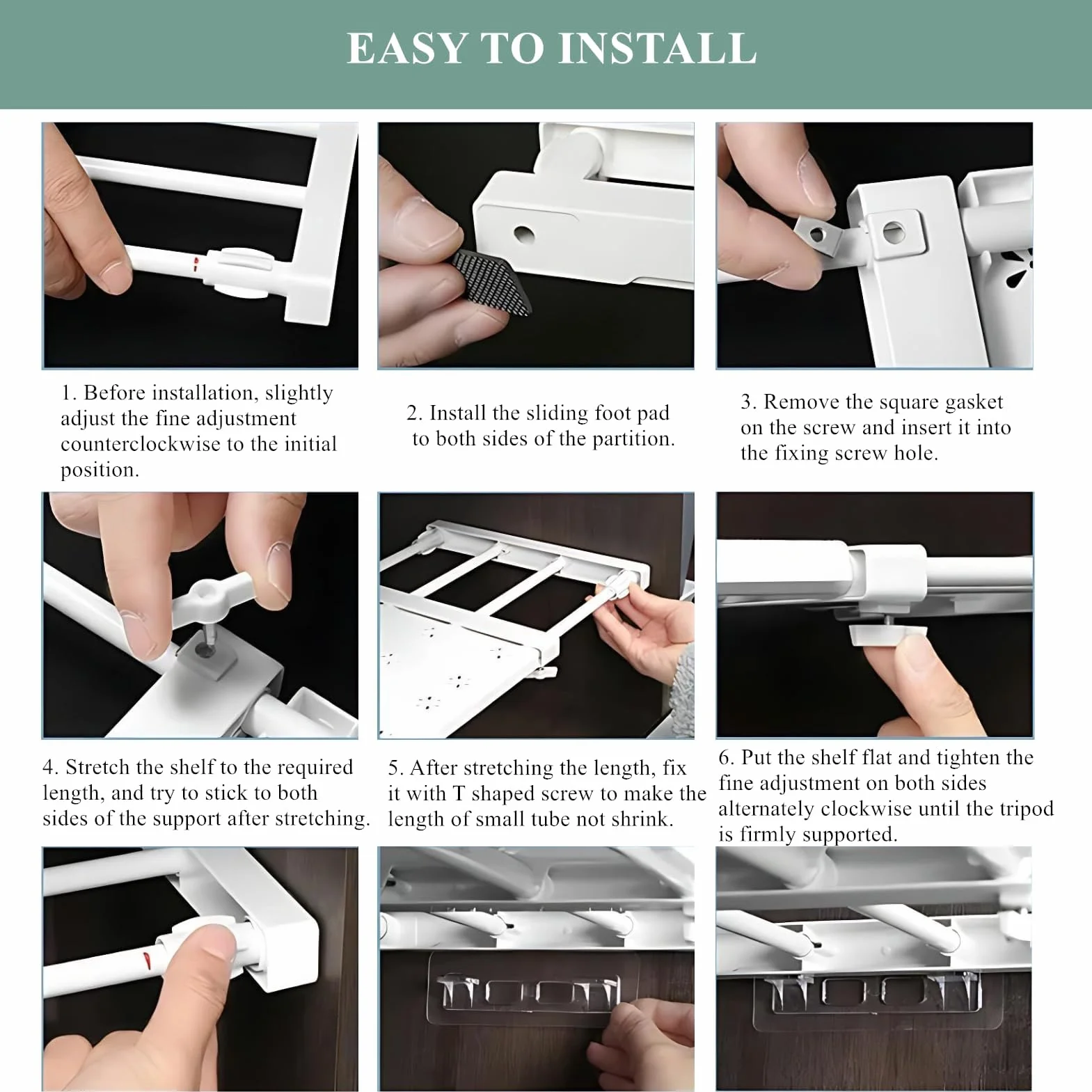 EASY TO INSTALL

1. Before installation, slightly adjust the fine adjustment counterclockwise to the initial position.

2. Install the sliding foot pad to both sides of the partition.

3. Remove the square gasket on the screw and insert it into the fixing screw hole.

4. Stretch the shelf to the required length, and try to stick to both sides of the support after stretching.

5. After stretching the length, fix it with T shaped screw to make the length of small tube not shrink.

6. Put the shelf flat and tighten the fine adjustment on both sides alternately clockwise until the tripod is firmly supported.