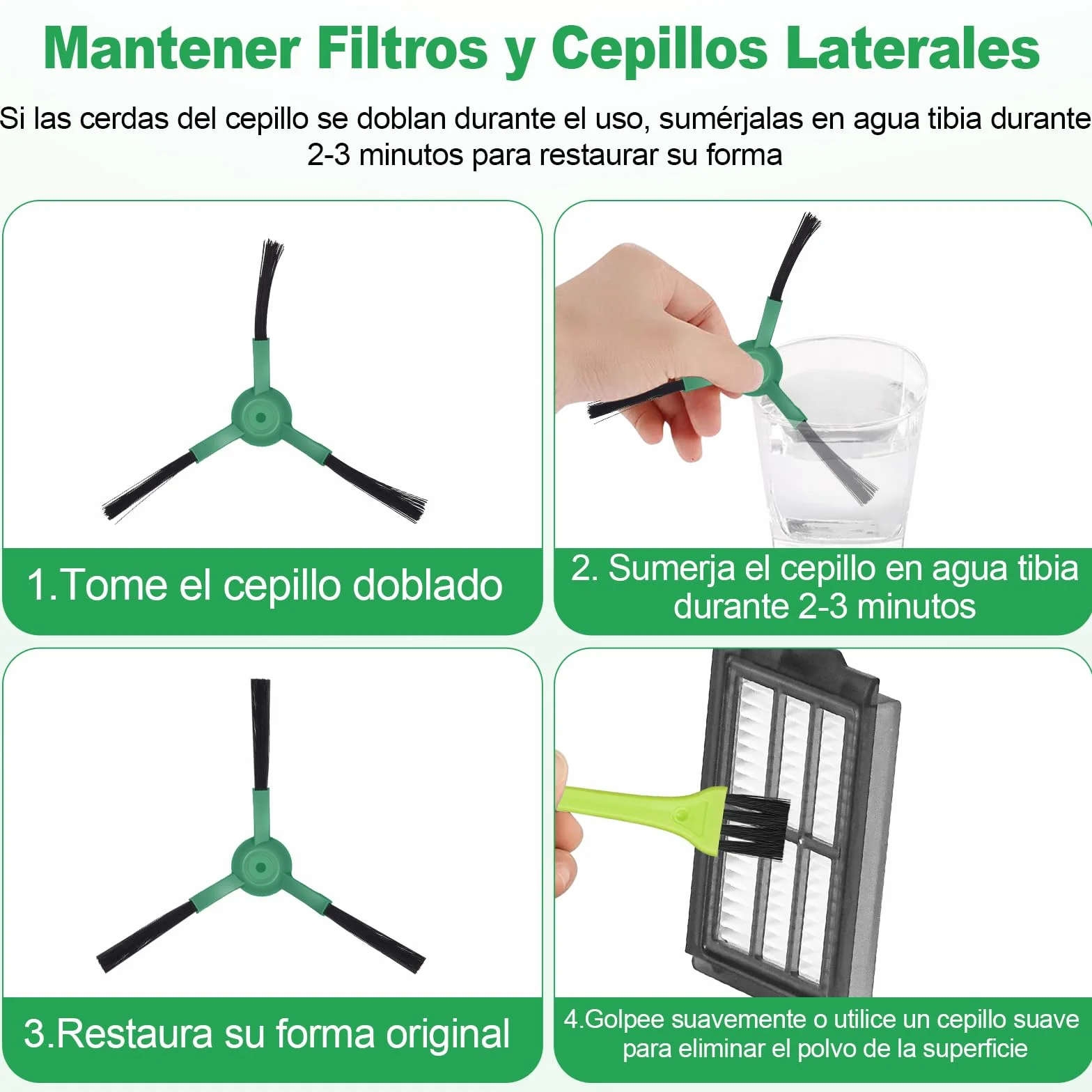 Mantener Filtros y Cepillos Laterales

Si las cerdas del cepillo se doblan durante el uso, sumérjalas en agua tibia durante 2-3 minutos para restaurar su forma

1.Tome el cepillo doblado

2. Sumerja el cepillo en agua tibia durante 2-3 minutos

3.Restaura su forma original

4.Golpee suavemente o utilice un cepillo suave para eliminar el polvo de la superficie