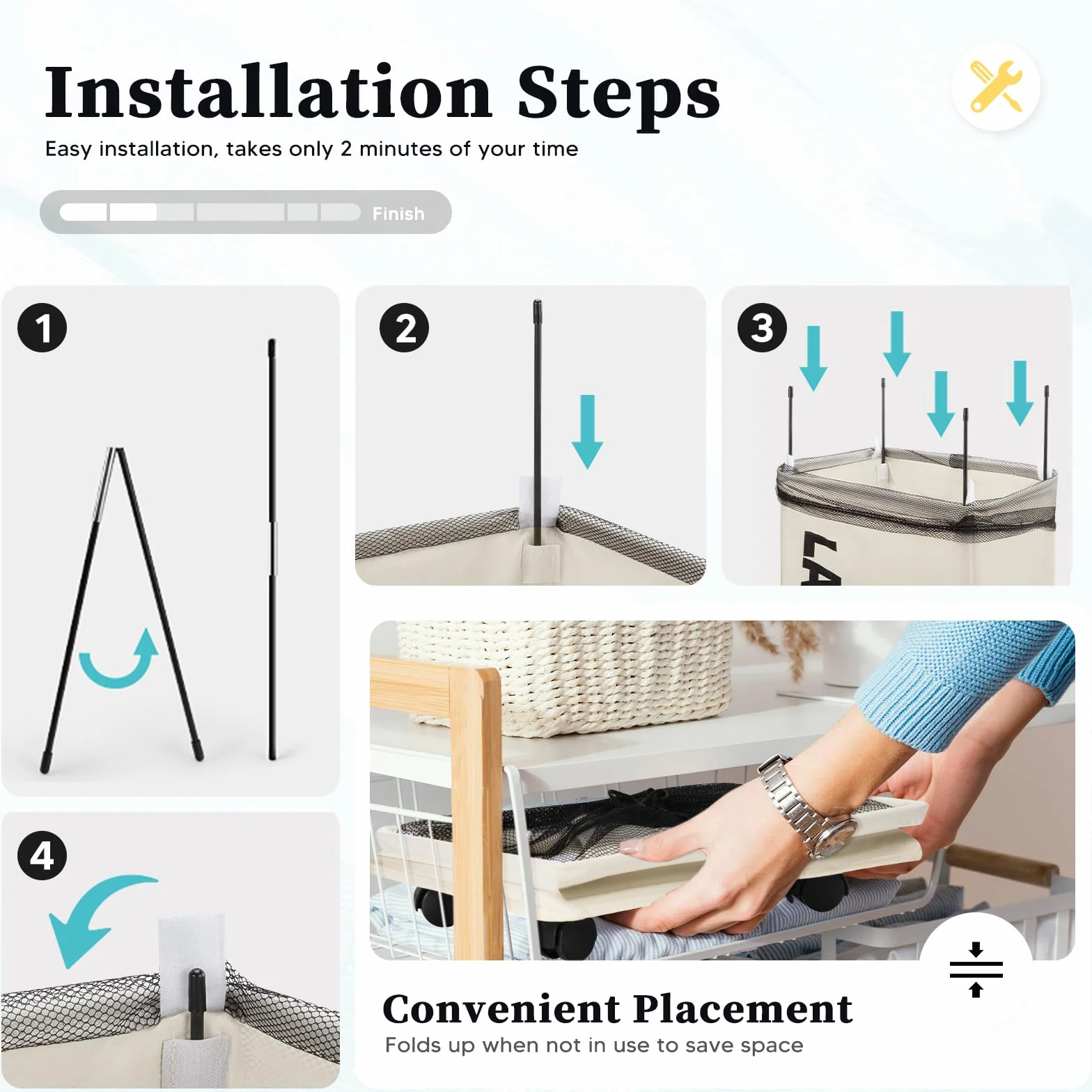 Installation Steps
Easy installation, takes only 2 minutes of your time

Finish

1

2

3

LA

4

Convenient Placement
Folds up when not in use to save space