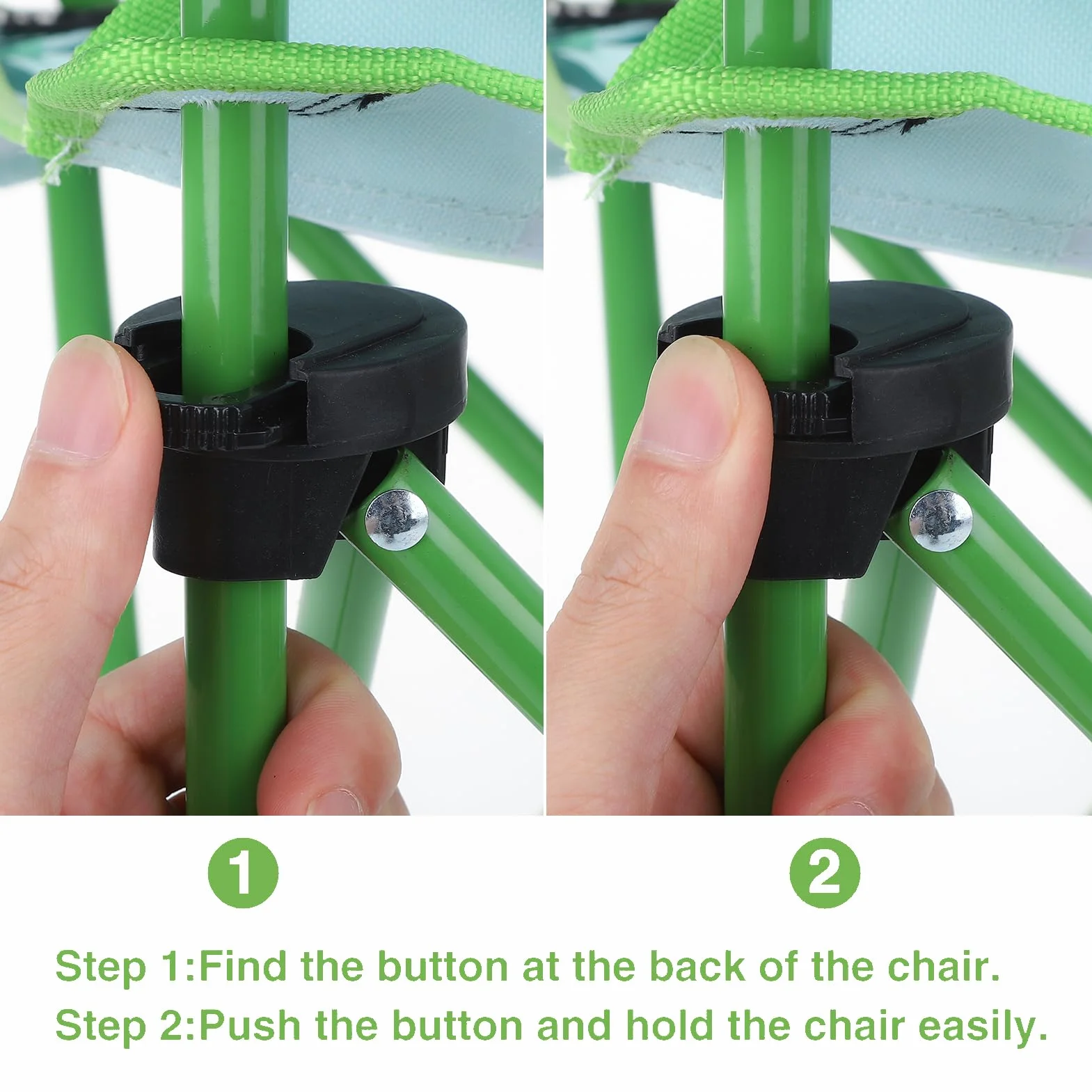 1

2

Step 1:Find the button at the back of the chair.
Step 2:Push the button and hold the chair easily.