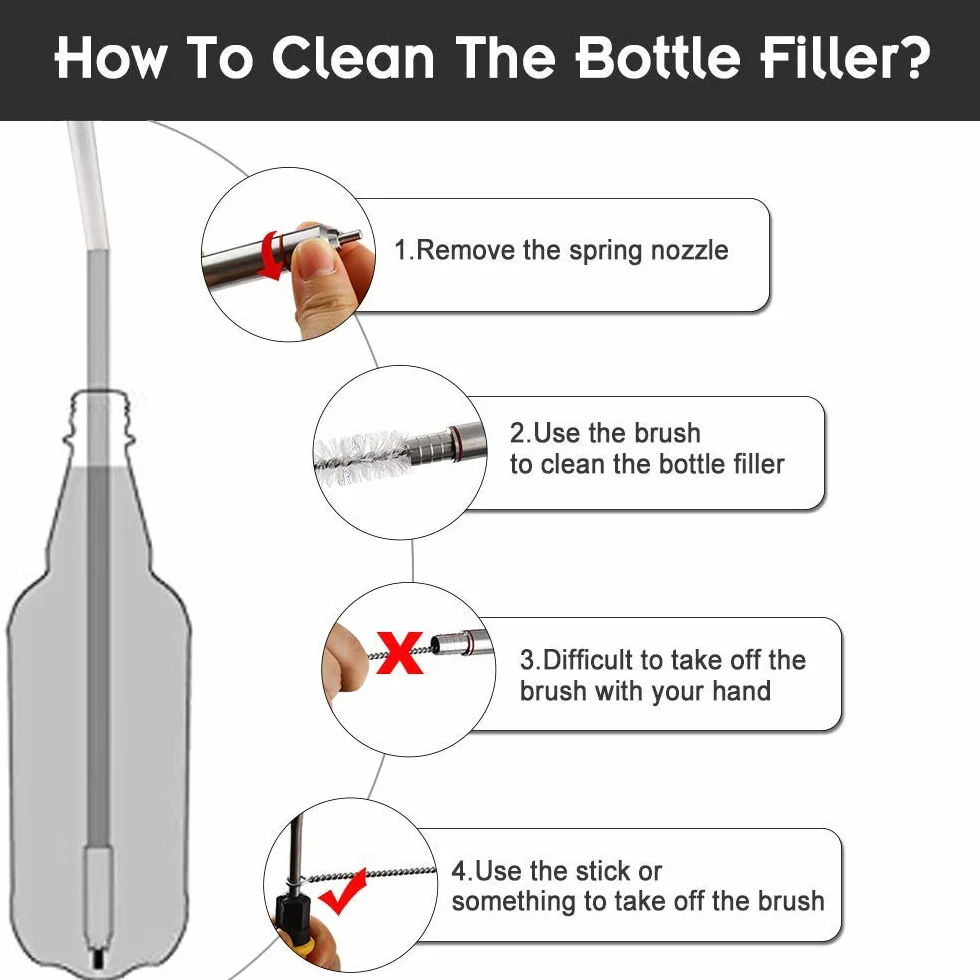 How To Clean The Bottle Filler?

1.Remove the spring nozzle

2.Use the brush to clean the bottle filler

3.Difficult to take off the brush with your hand

4.Use the stick or something to take off the brush