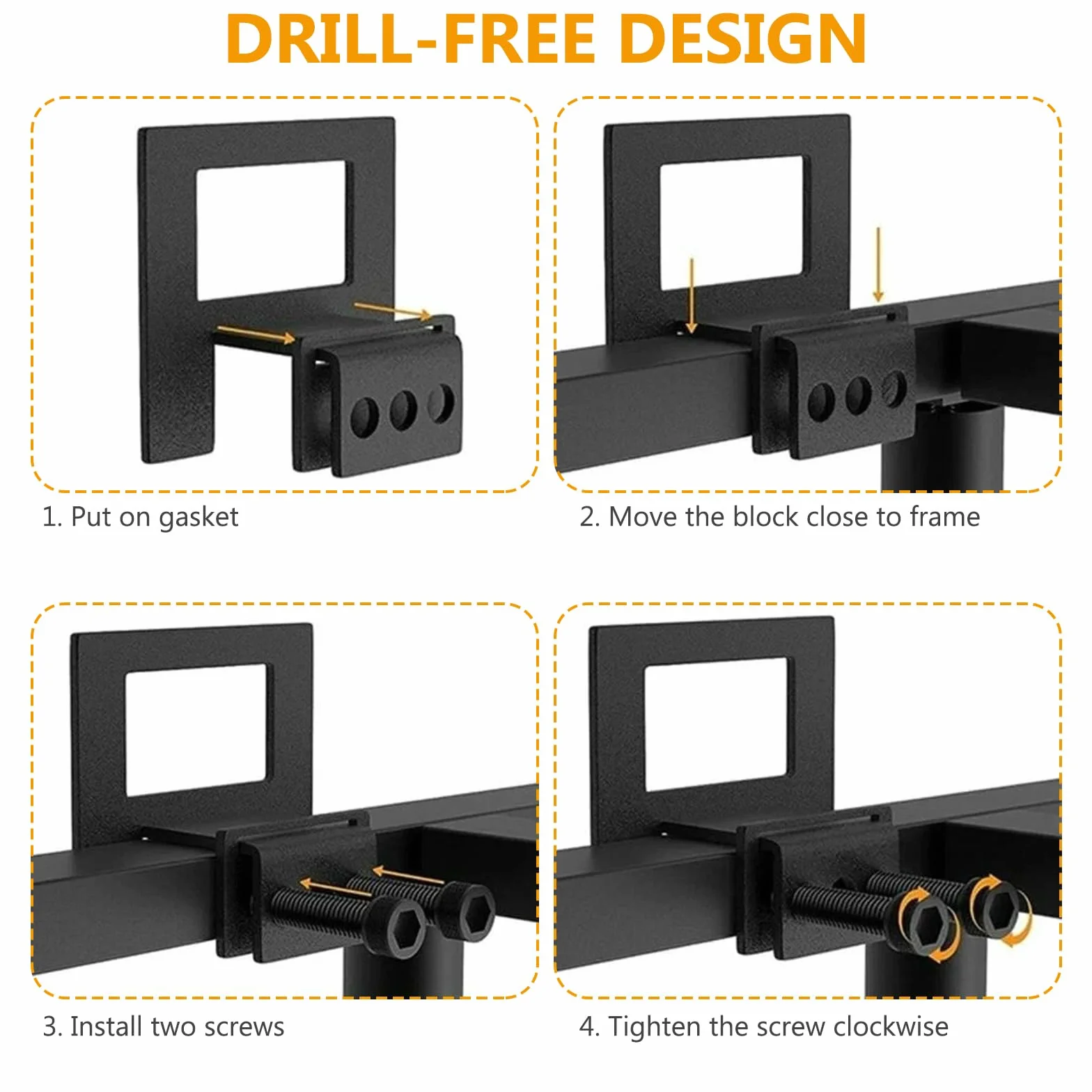 DRILL-FREE DESIGN

1. Put on gasket

2. Move the block close to frame

3. Install two screws

4. Tighten the screw clockwise