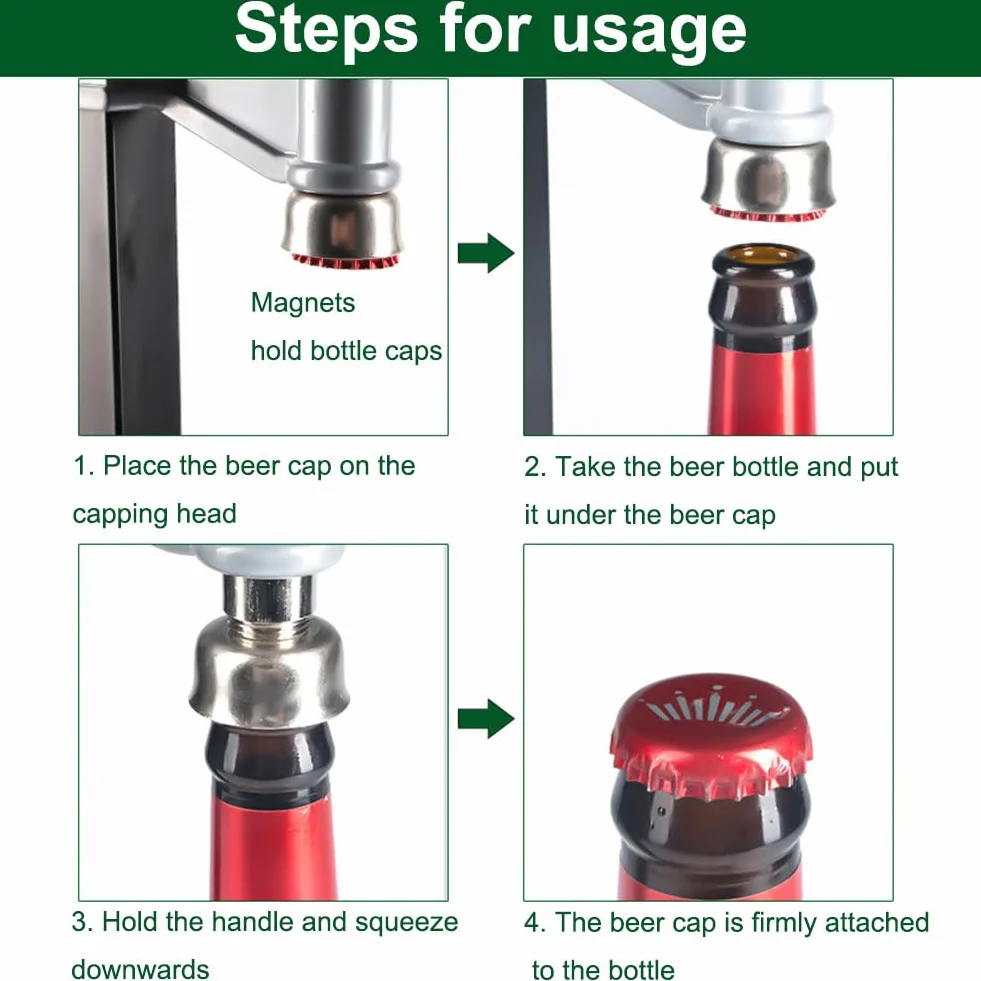 Steps for usage

Magnets
hold bottle caps

1. Place the beer cap on the capping head

2. Take the beer bottle and put it under the beer cap

3. Hold the handle and squeeze downwards

4. The beer cap is firmly attached to the bottle