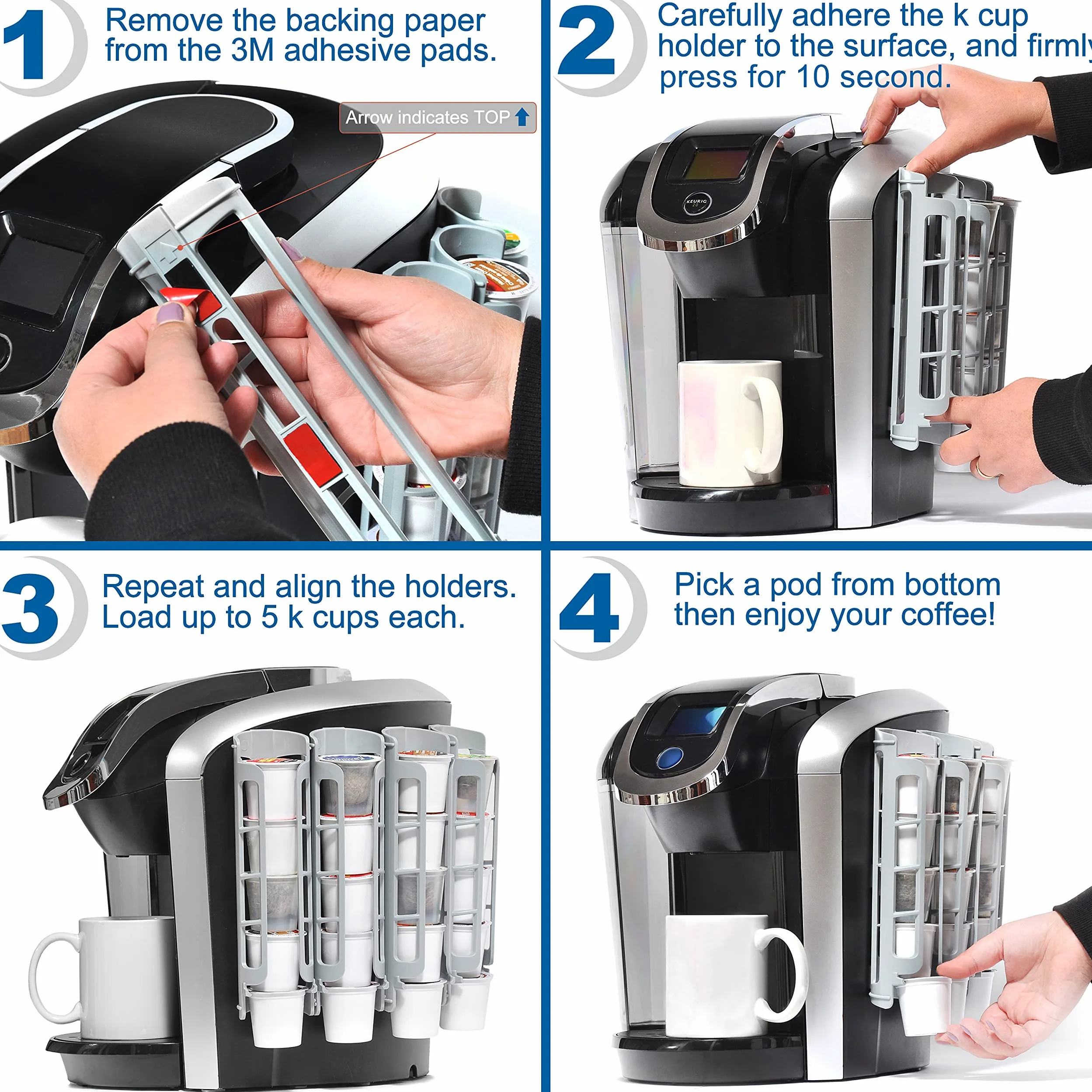 1

Remove the backing paper from the 3M adhesive pads.

Arrow indicates TOP

2

Carefully adhere the k cup holder to the surface, and firmly press for 10 second.

KEURIG

3

Repeat and align the holders. Load up to 5 k cups each.

4

Pick a pod from bottom then enjoy your coffee!